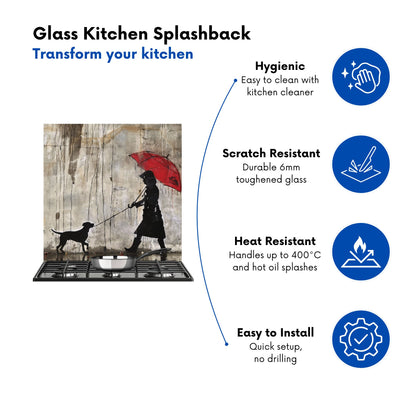 Glass Kitchen Splashback
Transform your kitchen

Hygienic
Easy to clean with kitchen cleaner

Scratch Resistant
Durable 6mm toughened glass

Heat Resistant
Handles up to 400°C and hot oil splashes

Easy to Install
Quick setup, no drilling