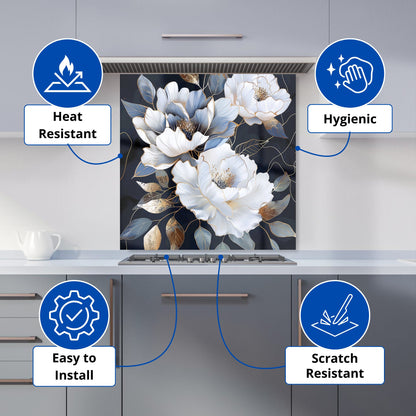 Heat Resistant

Hygienic

Easy to Install

Scratch Resistant