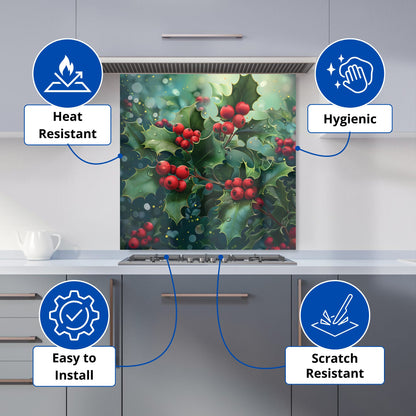 Heat Resistant

Hygienic

Easy to Install

Scratch Resistant