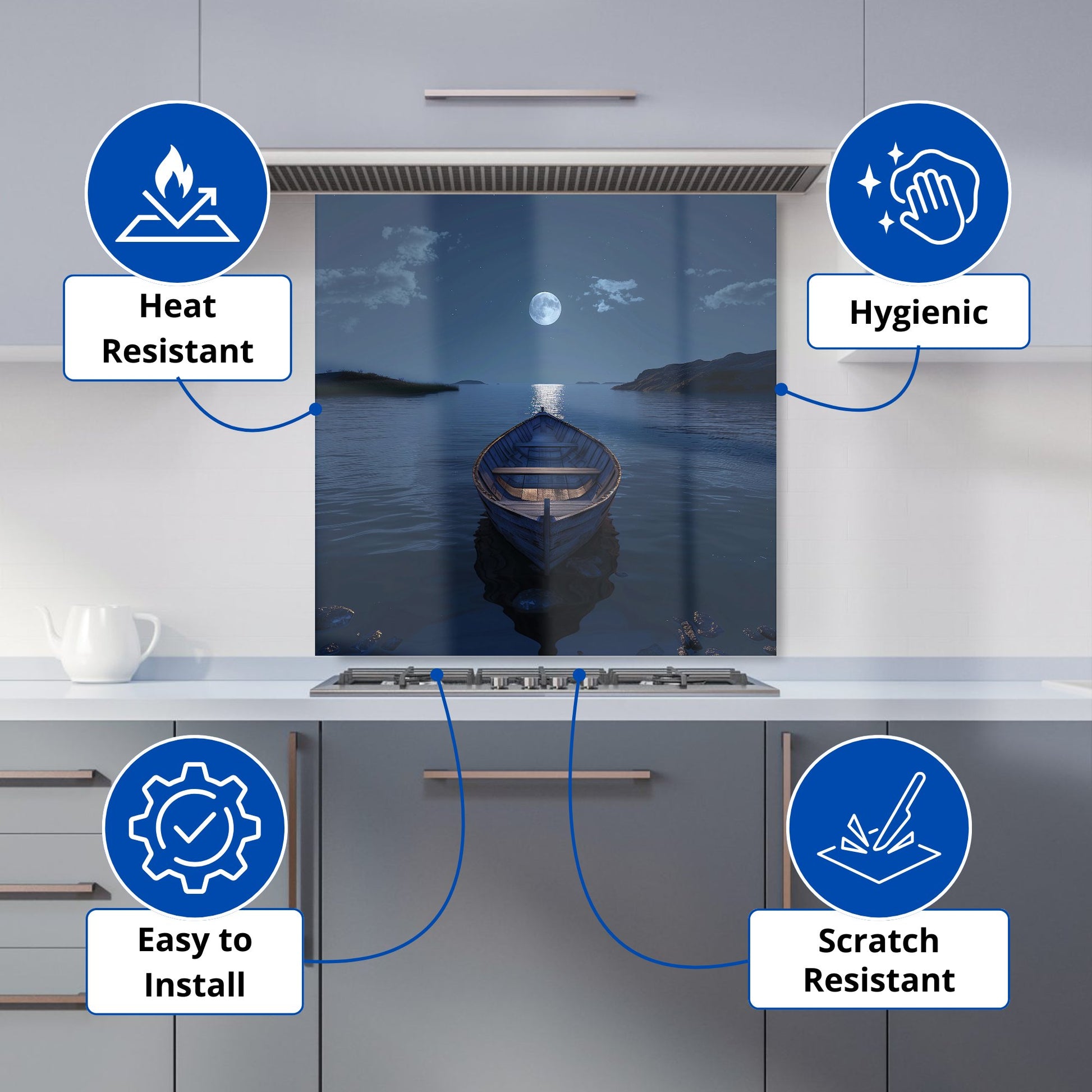 Heat Resistant

Hygienic

Easy to Install

Scratch Resistant