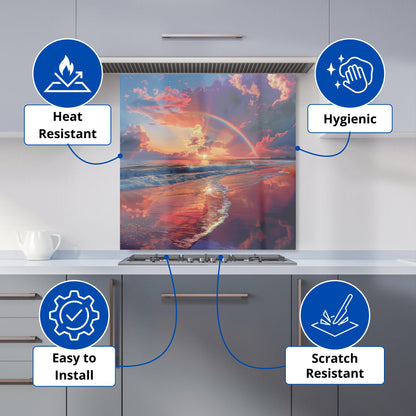 Heat Resistant

Hygienic

Easy to Install

Scratch Resistant