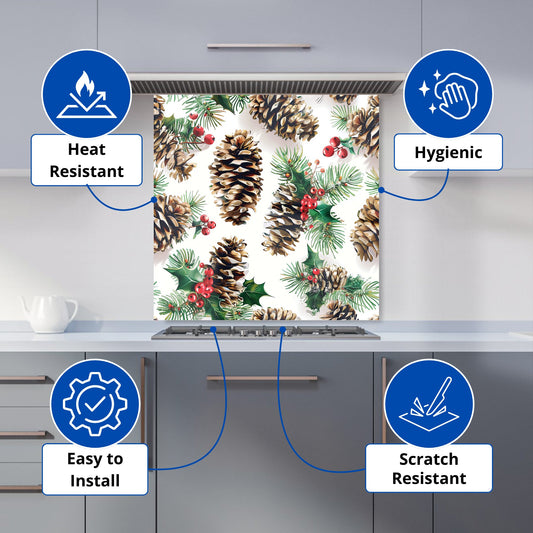 Heat Resistant

Hygienic

Easy to Install

Scratch Resistant