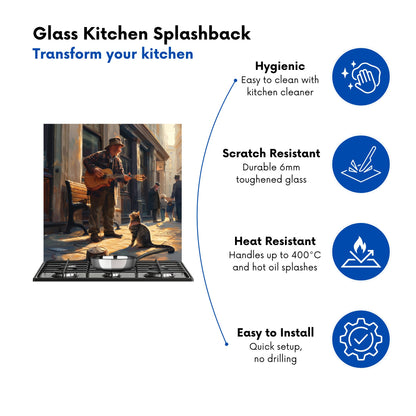 Glass Kitchen Splashback
Transform your kitchen

Hygienic
Easy to clean with kitchen cleaner

Scratch Resistant
Durable 6mm toughened glass

Heat Resistant
Handles up to 400°C and hot oil splashes

Easy to Install
Quick setup, no drilling