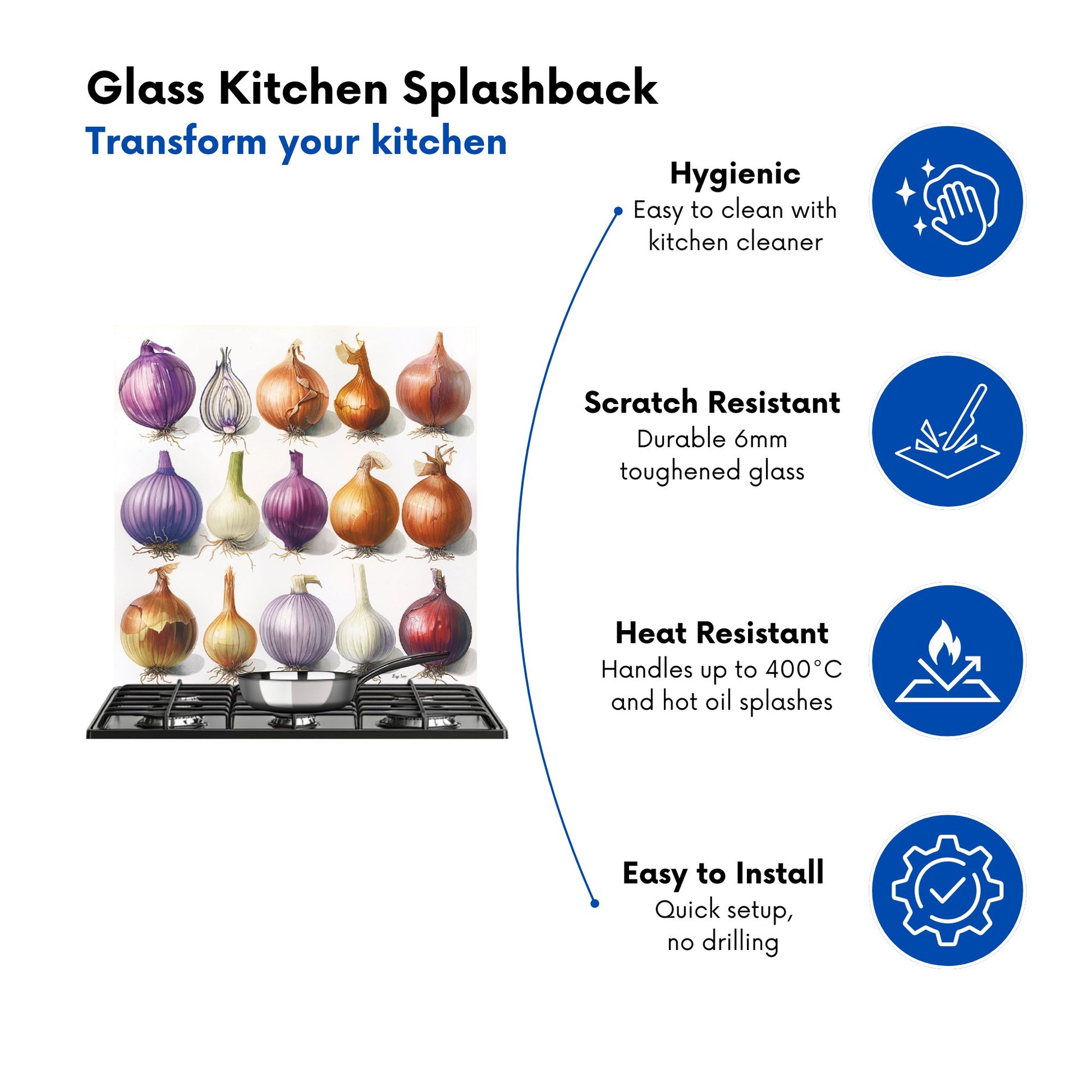 Glass Kitchen Splashback
Transform your kitchen

Hygienic
Easy to clean with kitchen cleaner

Scratch Resistant
Durable 6mm toughened glass

Heat Resistant
Handles up to 400°C and hot oil splashes

Easy to Install
Quick setup, no drilling