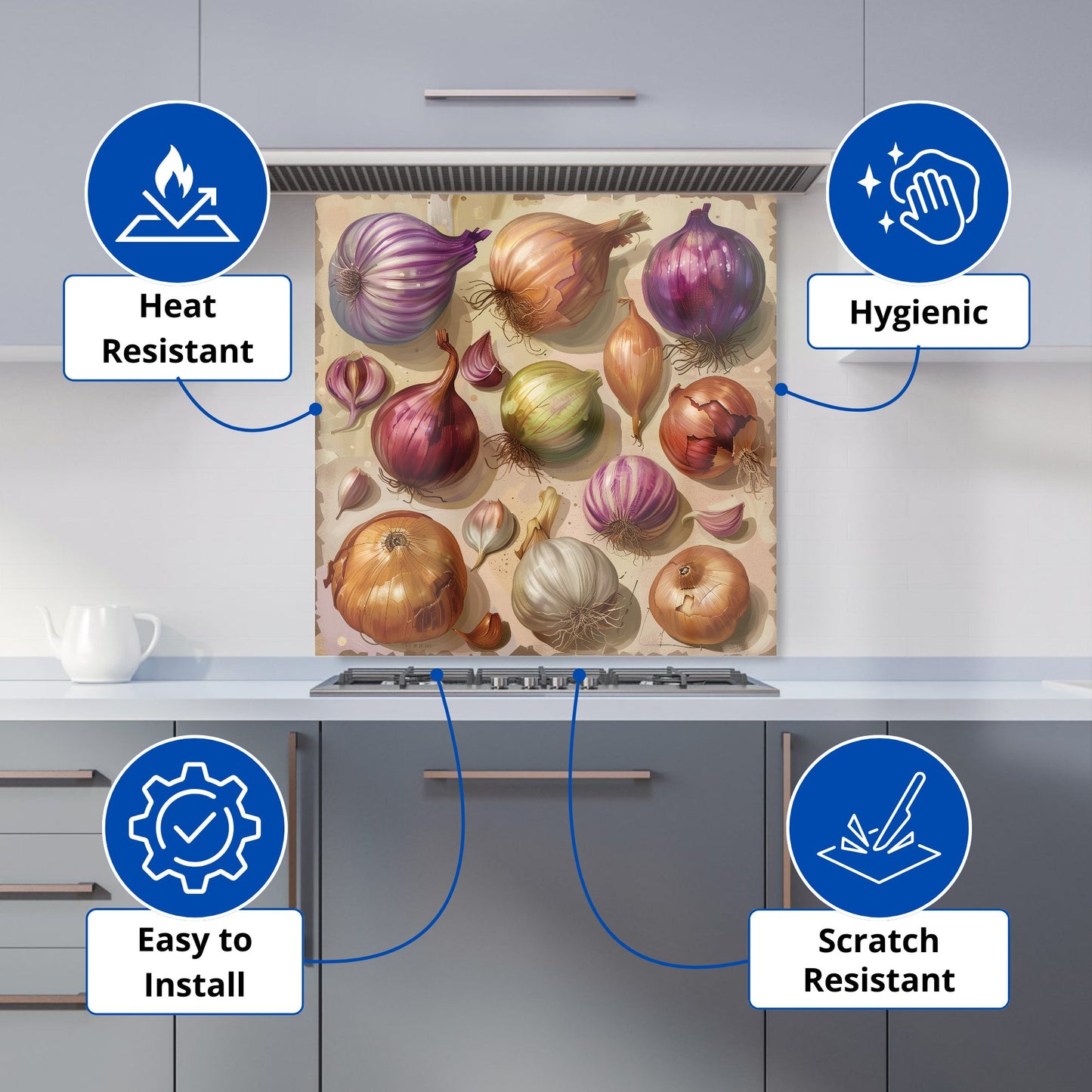 Heat Resistant

Hygienic

Easy to Install

Scratch Resistant