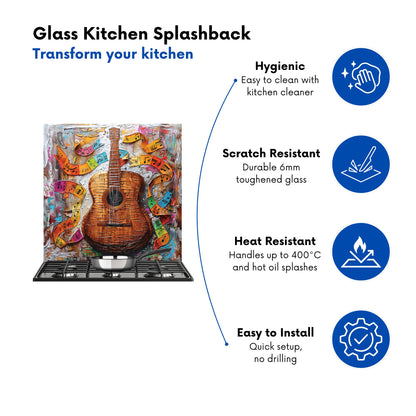 Glass Kitchen Splashback
Transform your kitchen

Hygienic
Easy to clean with kitchen cleaner

Scratch Resistant
Durable 6mm toughened glass

Heat Resistant
Handles up to 400°C and hot oil splashes

Easy to Install
Quick setup, no drilling