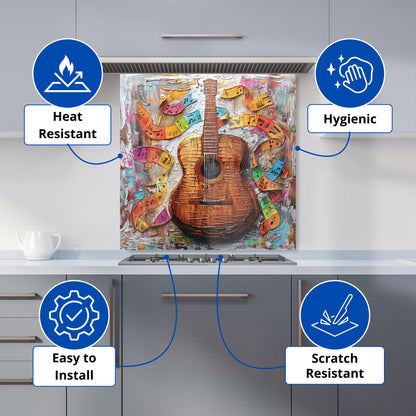 Heat Resistant

Hygienic

Easy to Install

Scratch Resistant