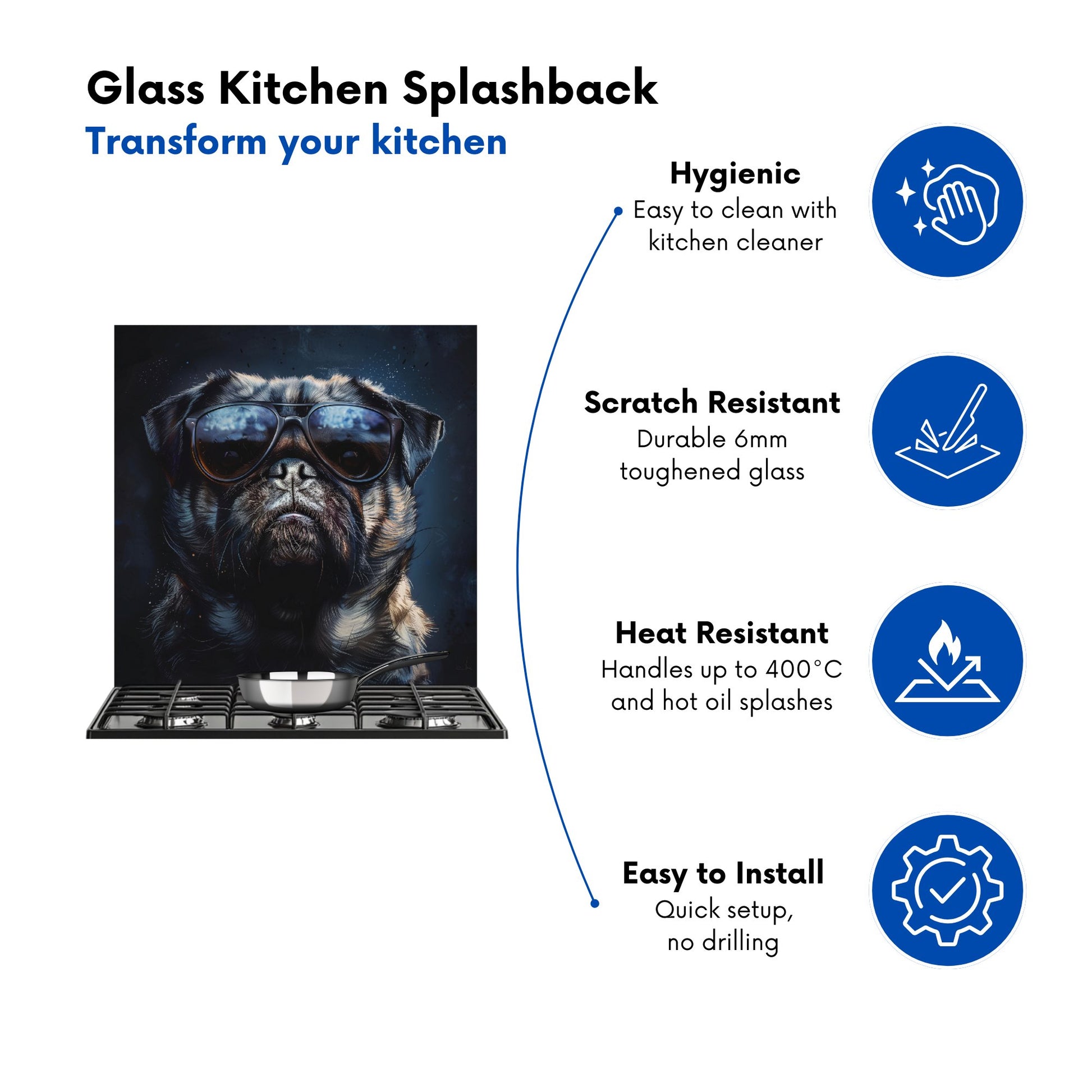 Glass Kitchen Splashback
Transform your kitchen

Hygienic
Easy to clean with kitchen cleaner

Scratch Resistant
Durable 6mm toughened glass

Heat Resistant
Handles up to 400°C and hot oil splashes

Easy to Install
Quick setup, no drilling