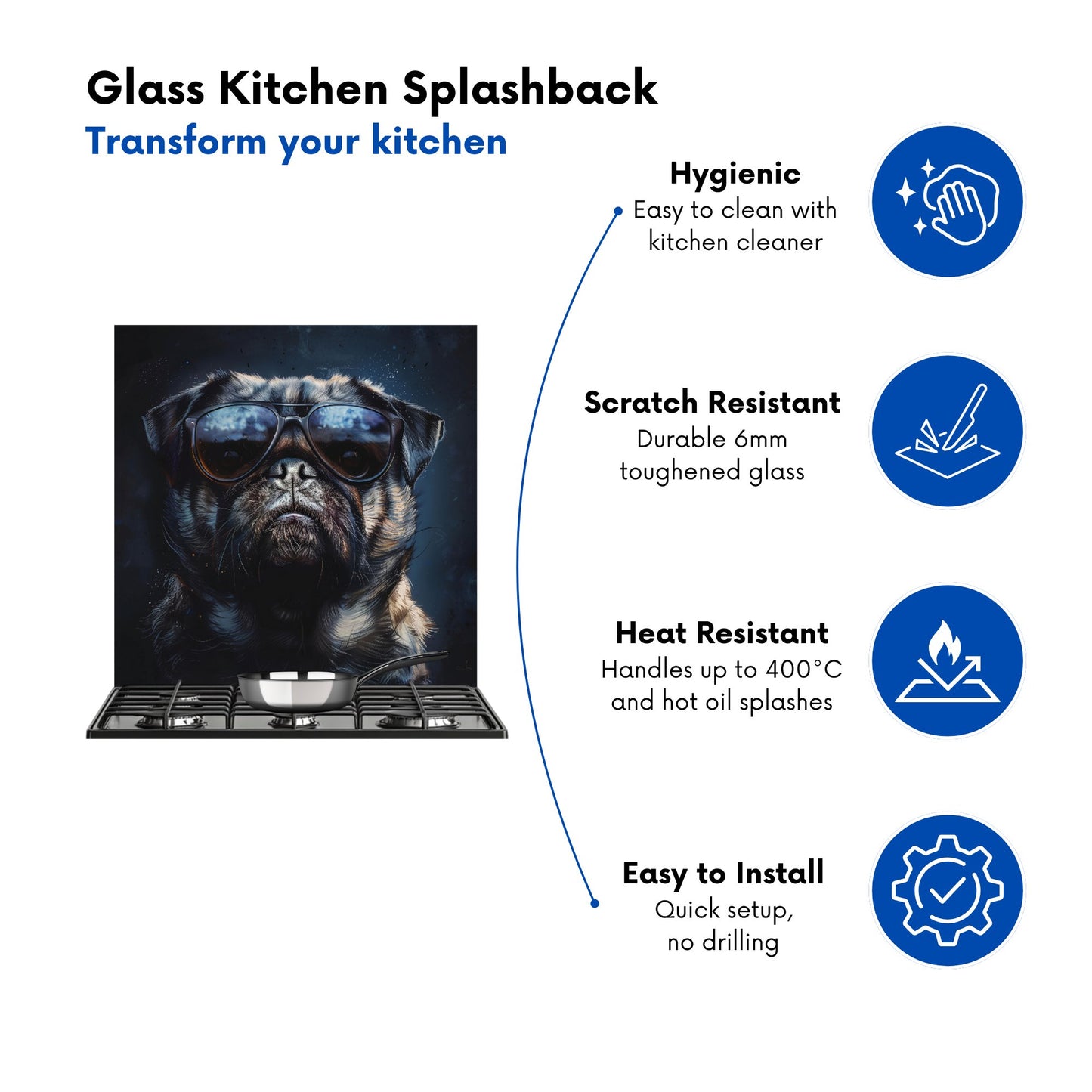 Glass Kitchen Splashback
Transform your kitchen

Hygienic
Easy to clean with kitchen cleaner

Scratch Resistant
Durable 6mm toughened glass

Heat Resistant
Handles up to 400°C and hot oil splashes

Easy to Install
Quick setup, no drilling