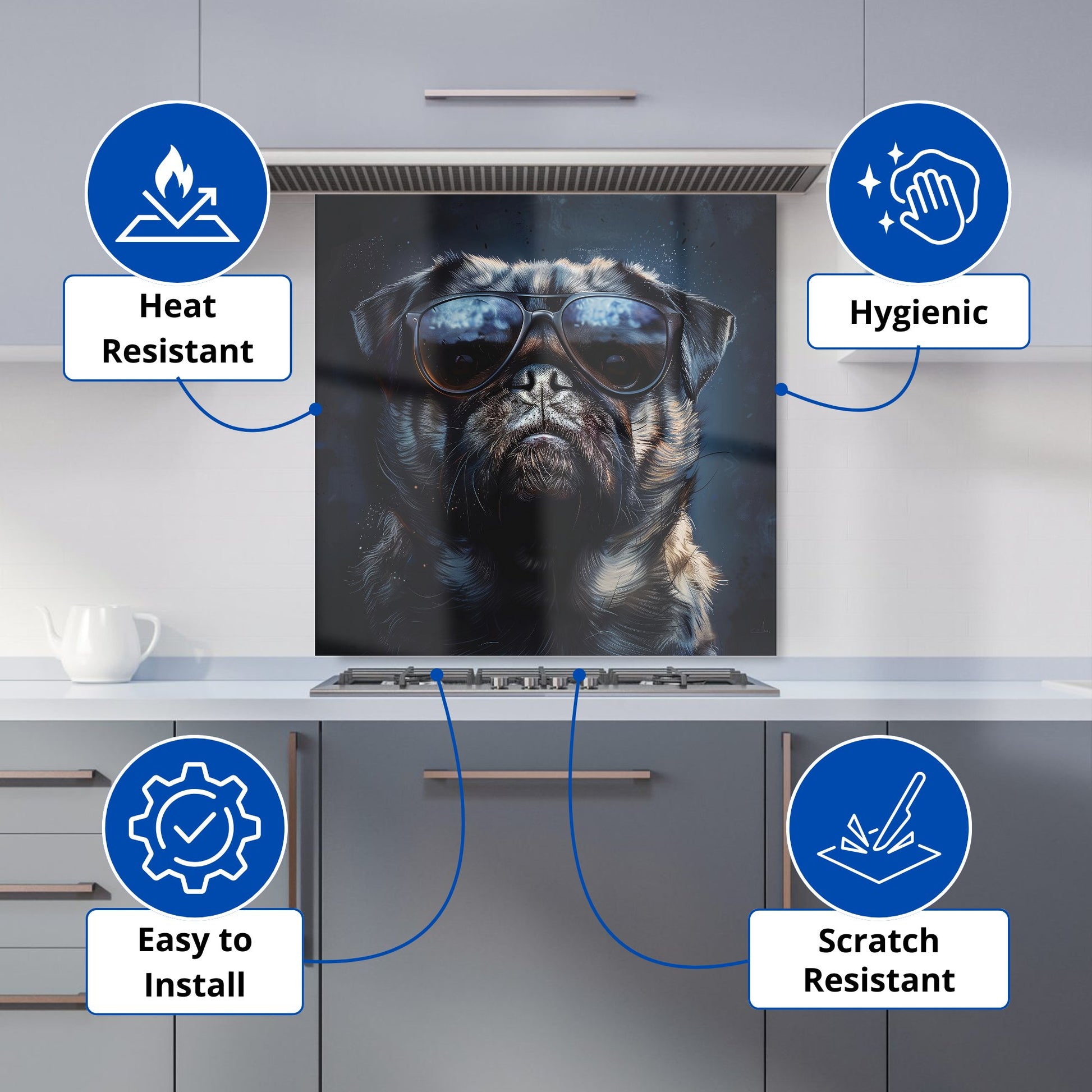 Heat Resistant

Hygienic

Easy to Install

Scratch Resistant