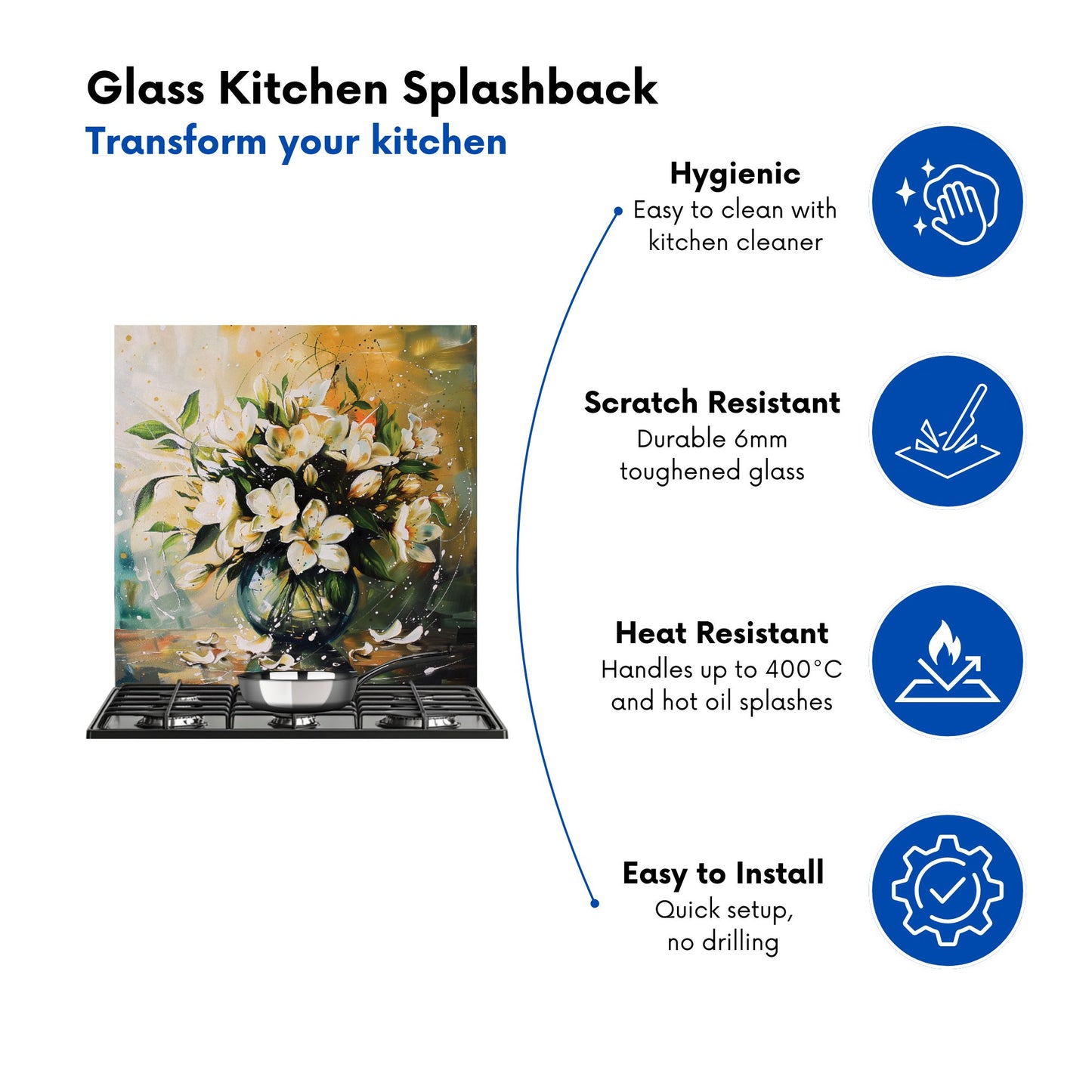 Glass Kitchen Splashback
Transform your kitchen

Hygienic
Easy to clean with kitchen cleaner

Scratch Resistant
Durable 6mm toughened glass

Heat Resistant
Handles up to 400°C and hot oil splashes

Easy to Install
Quick setup, no drilling