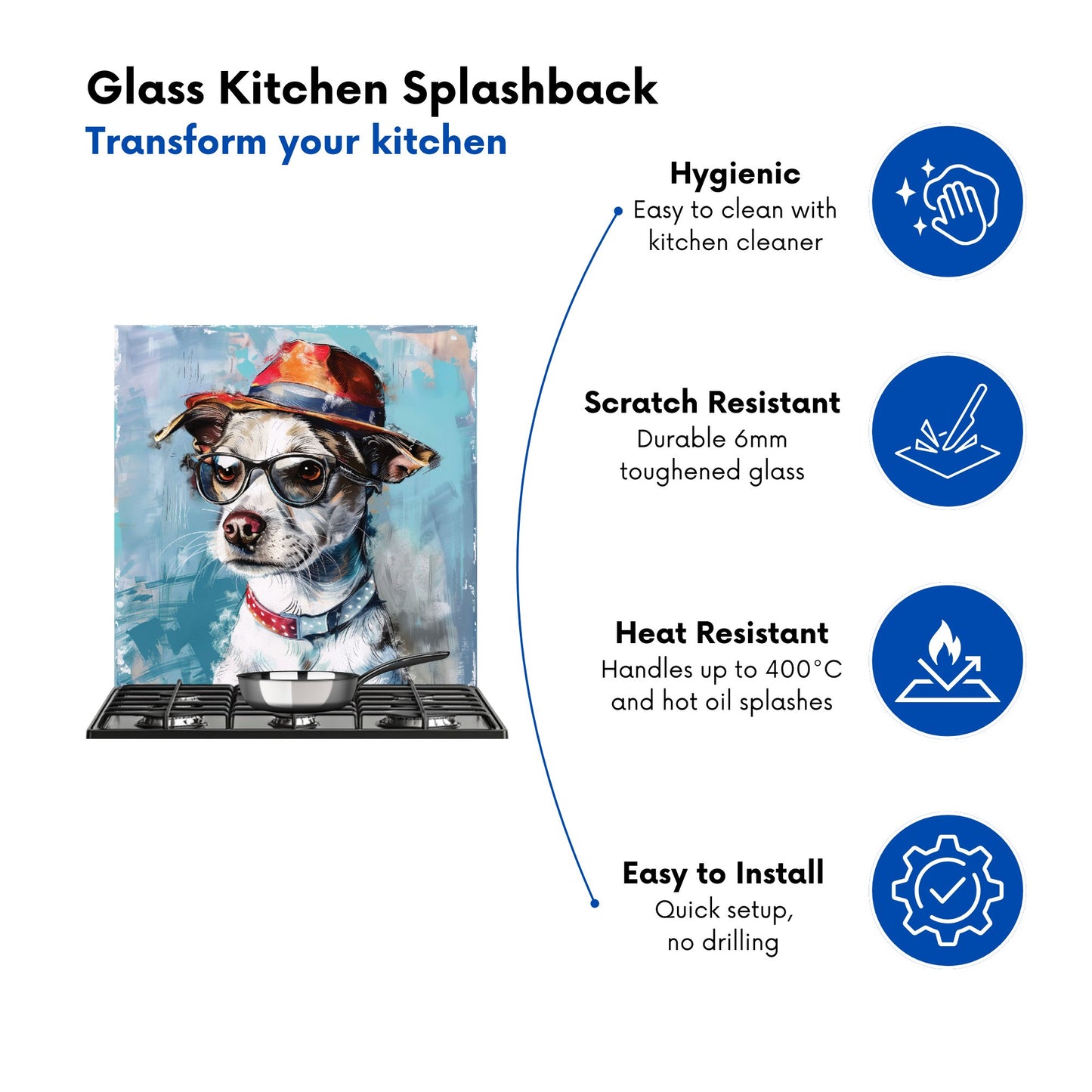 Glass Kitchen Splashback
Transform your kitchen

Hygienic
Easy to clean with kitchen cleaner

Scratch Resistant
Durable 6mm toughened glass

Heat Resistant
Handles up to 400°C and hot oil splashes

Easy to Install
Quick setup, no drilling