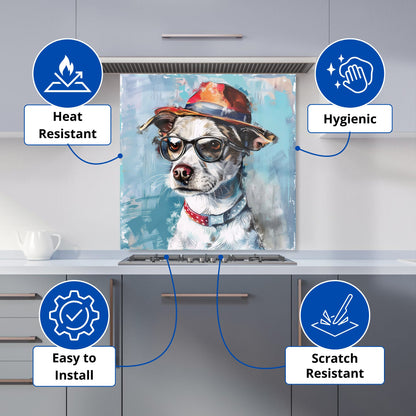 Heat Resistant

Hygienic

Easy to Install

Scratch Resistant