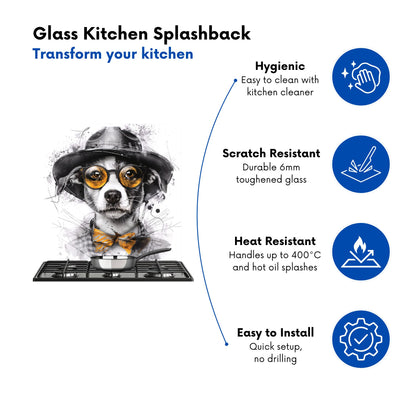 Glass Kitchen Splashback
Transform your kitchen

Hygienic
Easy to clean with kitchen cleaner

Scratch Resistant
Durable 6mm toughened glass

Heat Resistant
Handles up to 400°C and hot oil splashes

Easy to Install
Quick setup, no drilling