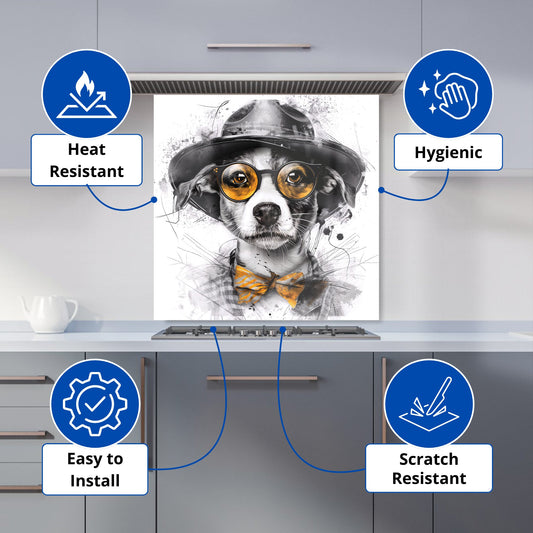 Heat Resistant

Hygienic

Easy to Install

Scratch Resistant