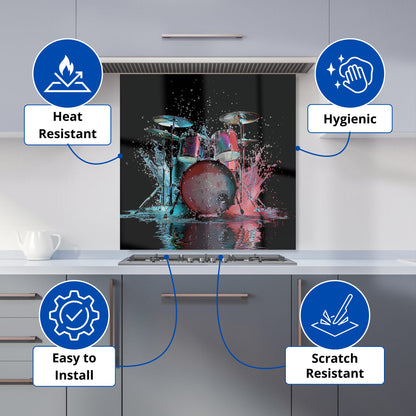 Heat Resistant

Hygienic

Easy to Install

Scratch Resistant