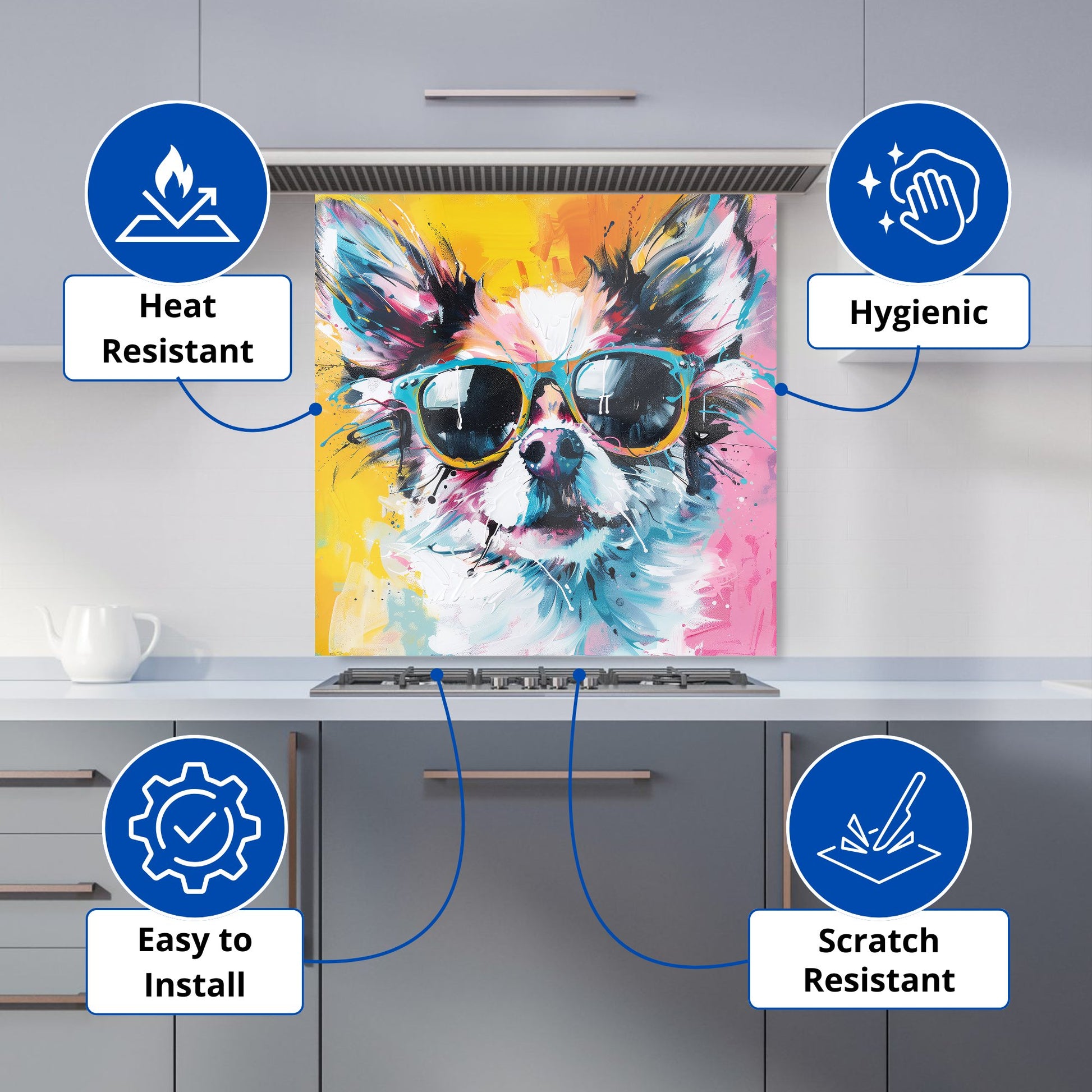 Heat Resistant

Hygienic

Easy to Install

Scratch Resistant