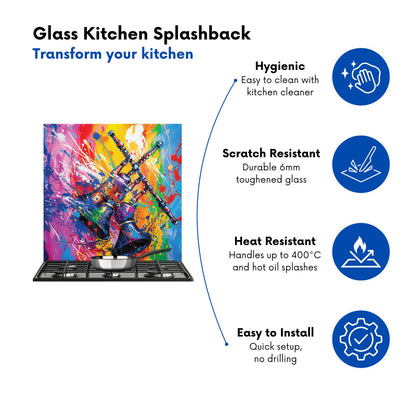 Glass Kitchen Splashback
Transform your kitchen

Hygienic
Easy to clean with kitchen cleaner

Scratch Resistant
Durable 6mm toughened glass

Heat Resistant
Handles up to 400°C and hot oil splashes

Easy to Install
Quick setup, no drilling