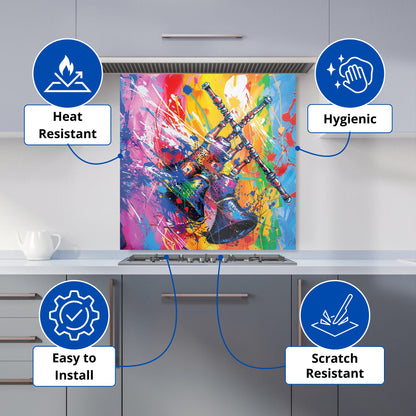 Heat Resistant

Hygienic

Easy to Install

Scratch Resistant