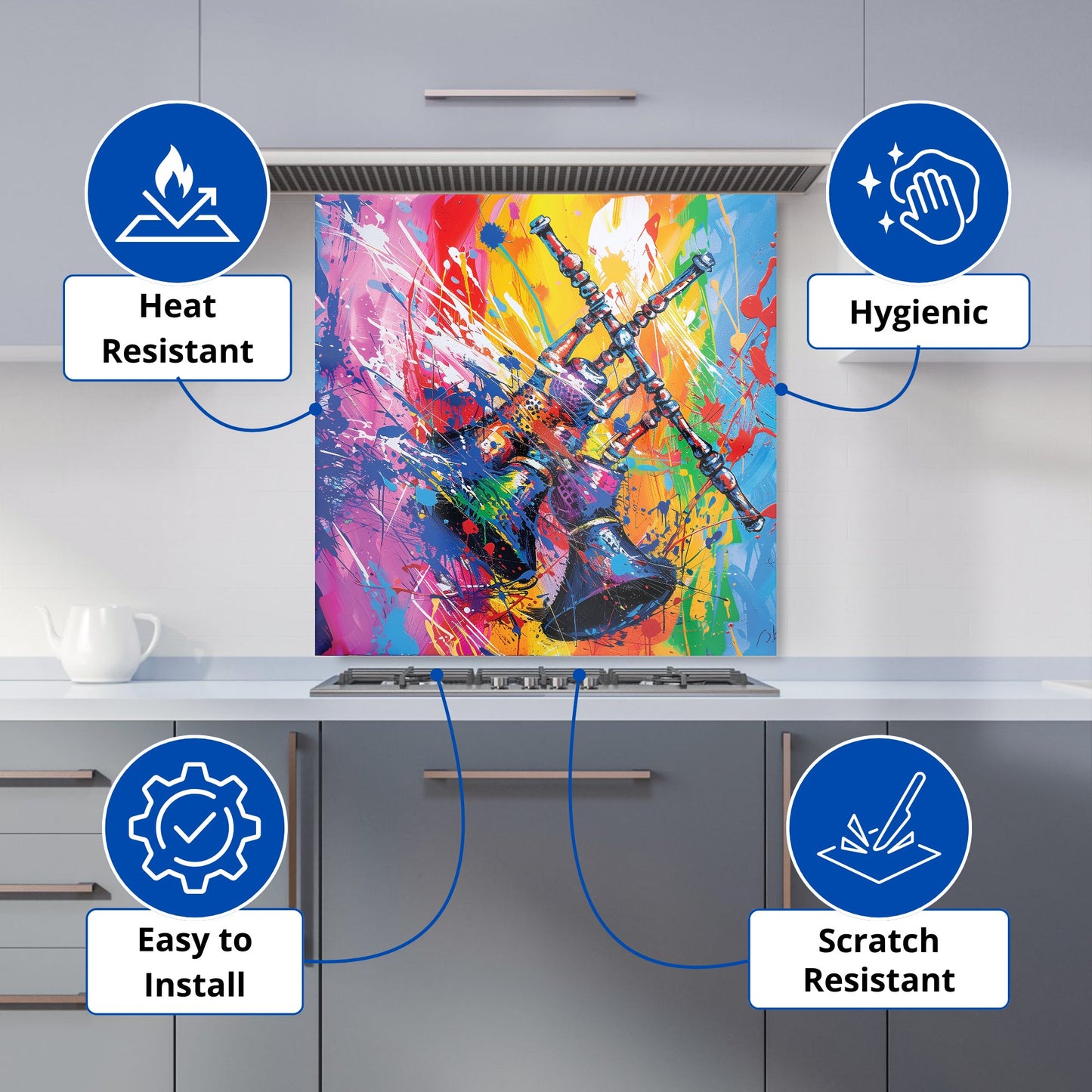 Heat Resistant

Hygienic

Easy to Install

Scratch Resistant