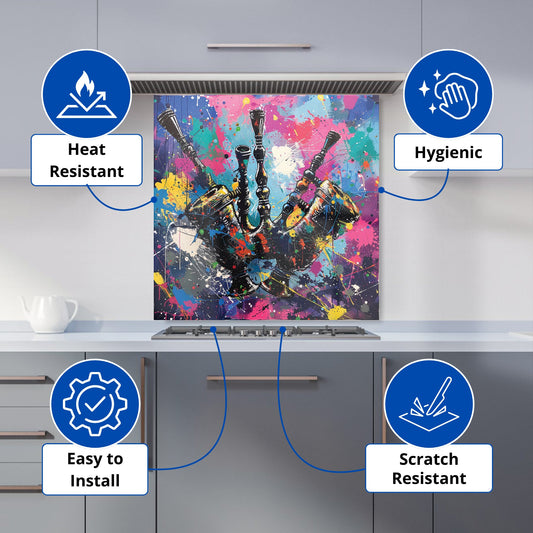 Heat Resistant

Hygienic

Easy to Install

Scratch Resistant