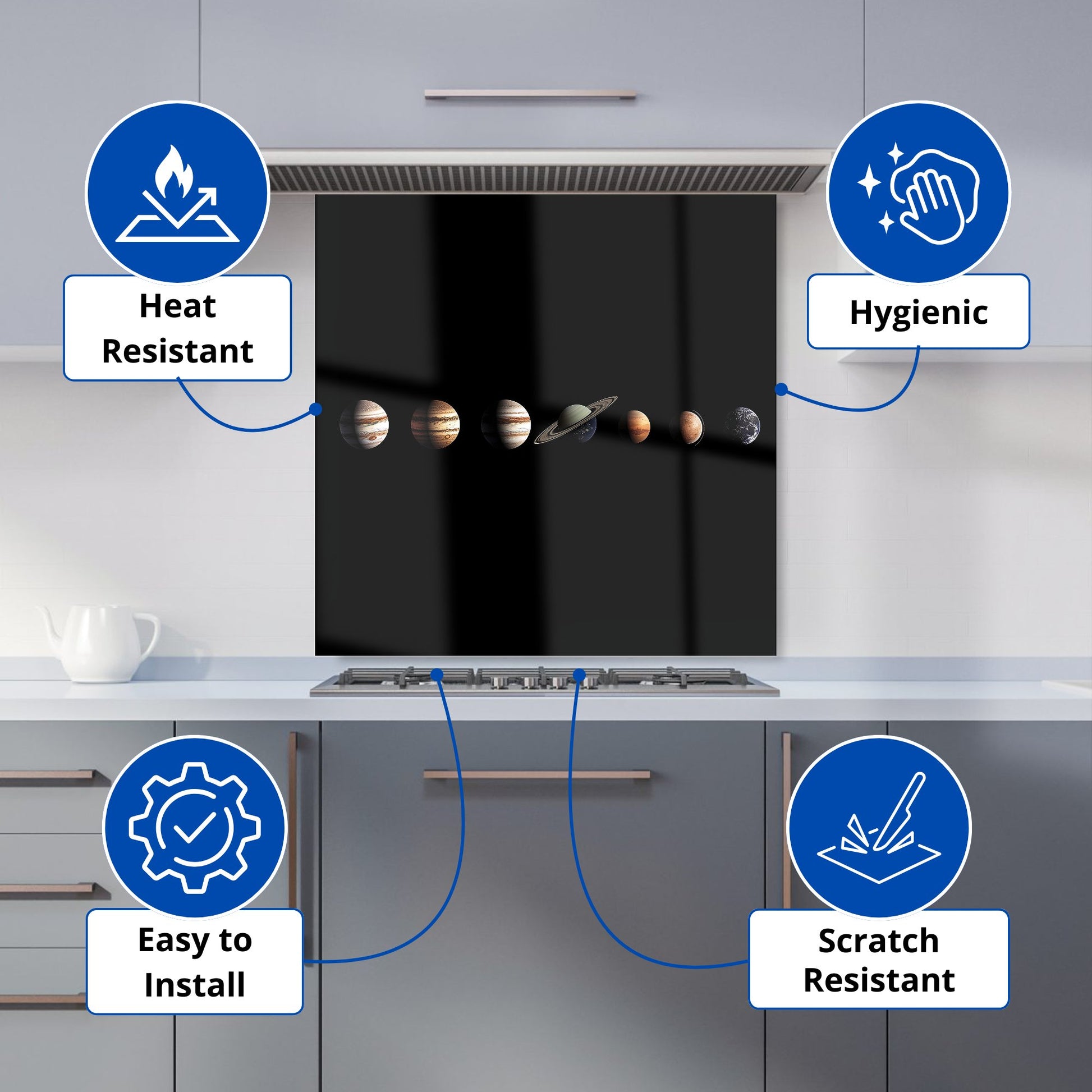 Heat Resistant

Hygienic

Easy to Install

Scratch Resistant