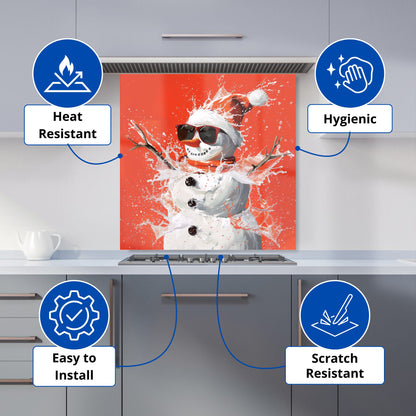 Heat Resistant

Hygienic

Easy to Install

Scratch Resistant