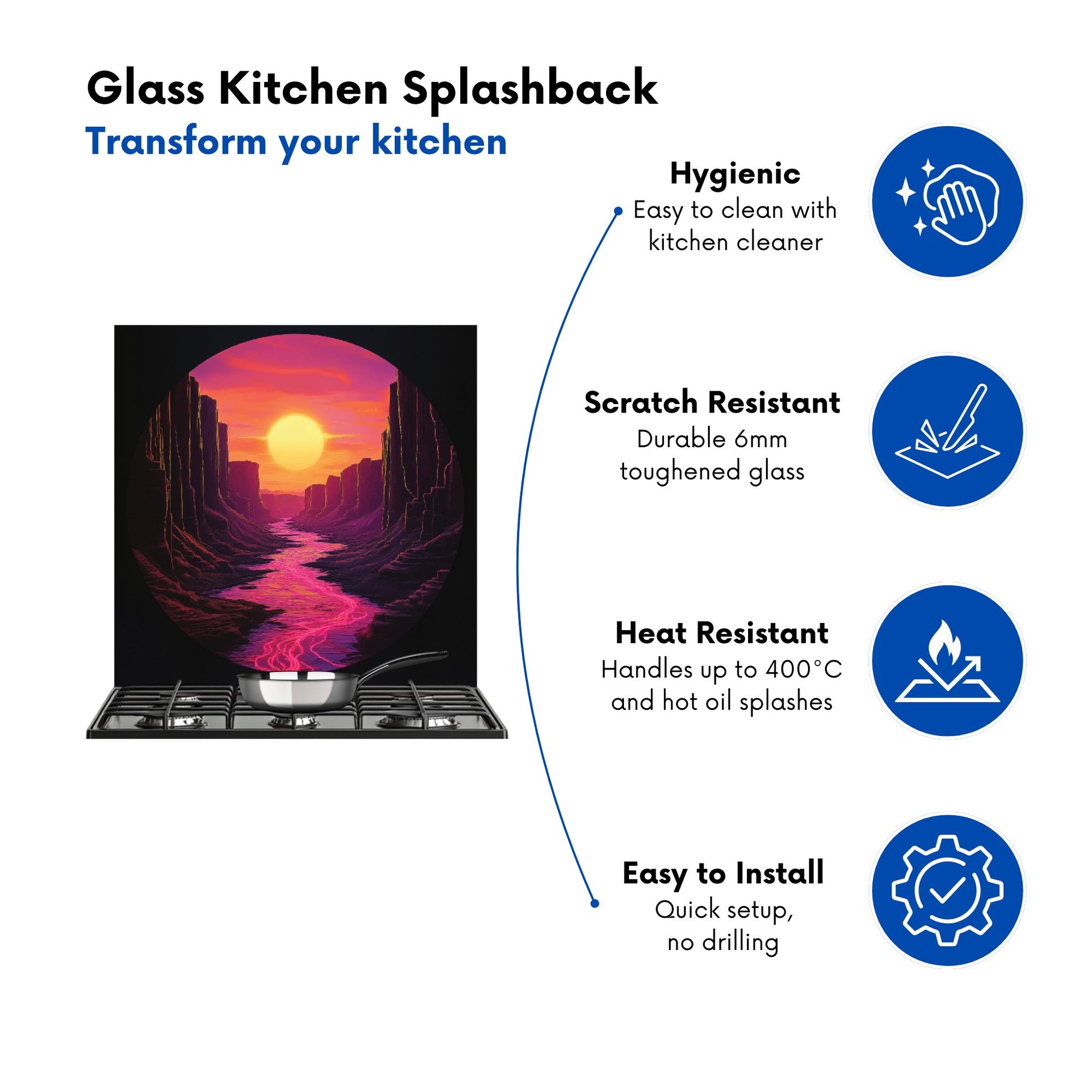 Glass Kitchen Splashback
Transform your kitchen

Hygienic
Easy to clean with kitchen cleaner

Scratch Resistant
Durable 6mm toughened glass

Heat Resistant
Handles up to 400°C and hot oil splashes

Easy to Install
Quick setup, no drilling