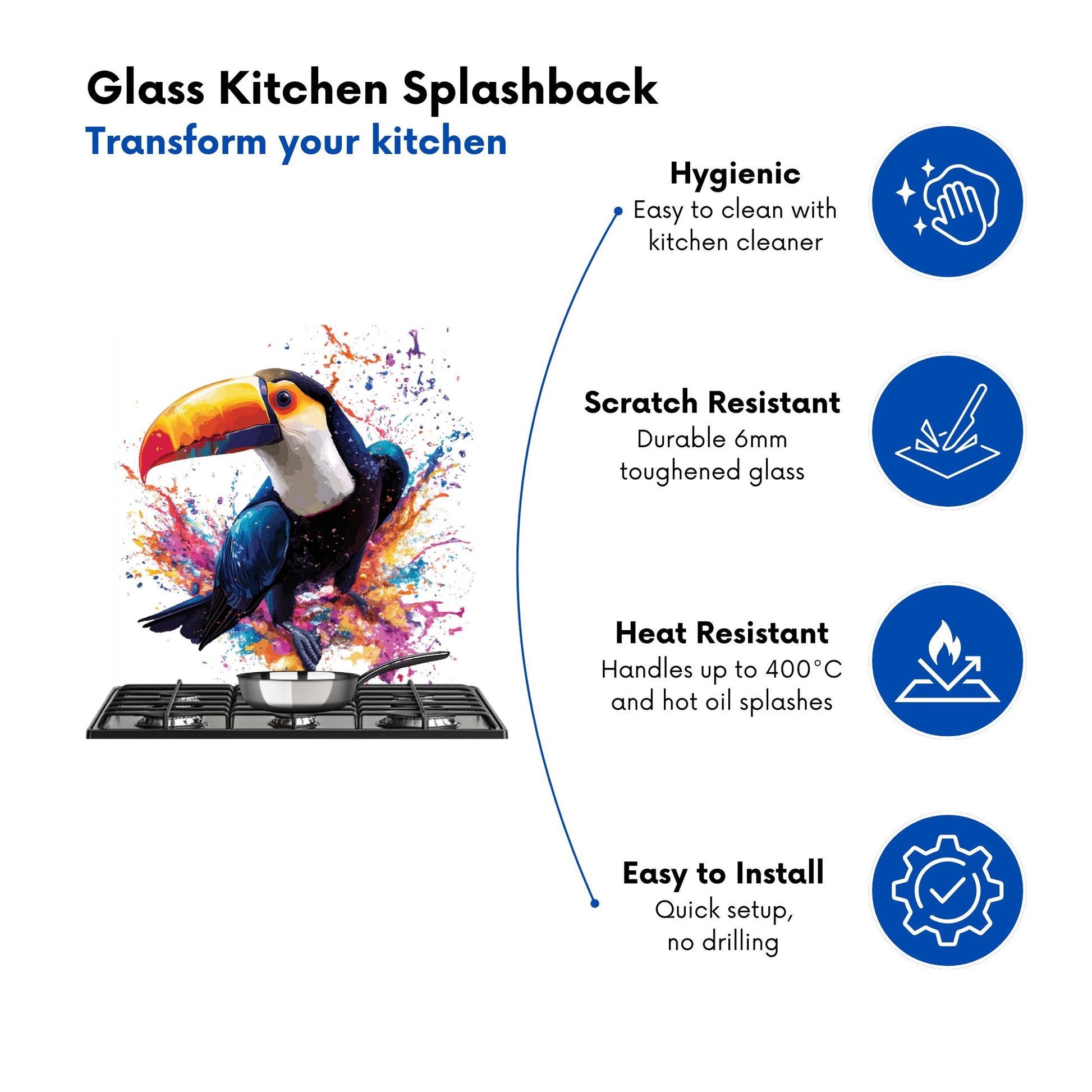 Glass Kitchen Splashback
Transform your kitchen

Hygienic
Easy to clean with kitchen cleaner

Scratch Resistant
Durable 6mm toughened glass

Heat Resistant
Handles up to 400°C and hot oil splashes

Easy to Install
Quick setup, no drilling