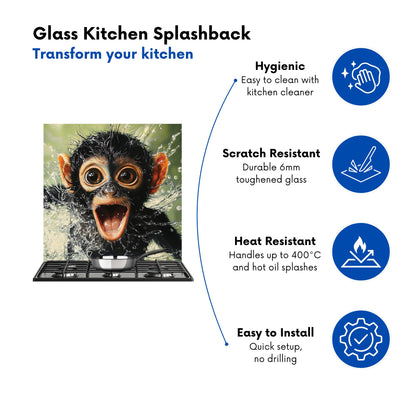 Glass Kitchen Splashback
Transform your kitchen

Hygienic
Easy to clean with kitchen cleaner

Scratch Resistant
Durable 6mm toughened glass

Heat Resistant
Handles up to 400°C and hot oil splashes

Easy to Install
Quick setup, no drilling