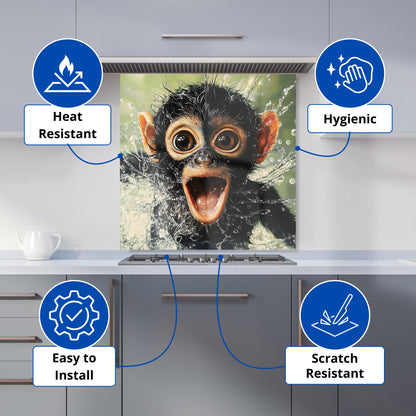 Heat Resistant

Hygienic

Easy to Install

Scratch Resistant