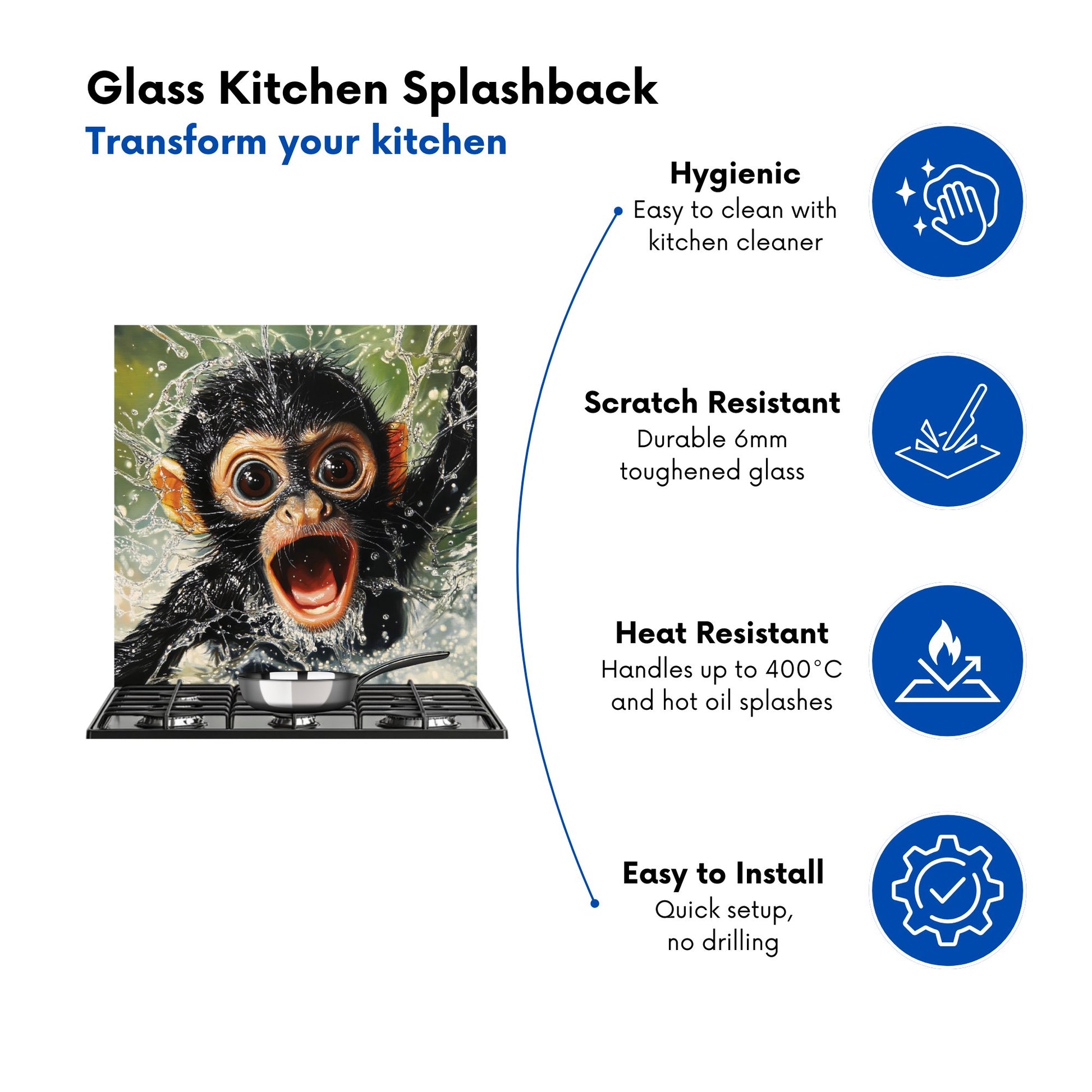 Glass Kitchen Splashback
Transform your kitchen

Hygienic
Easy to clean with kitchen cleaner

Scratch Resistant
Durable 6mm toughened glass

Heat Resistant
Handles up to 400°C and hot oil splashes

Easy to Install
Quick setup, no drilling