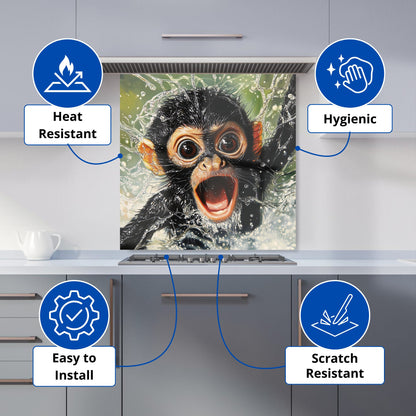 Heat Resistant

Hygienic

Easy to Install

Scratch Resistant