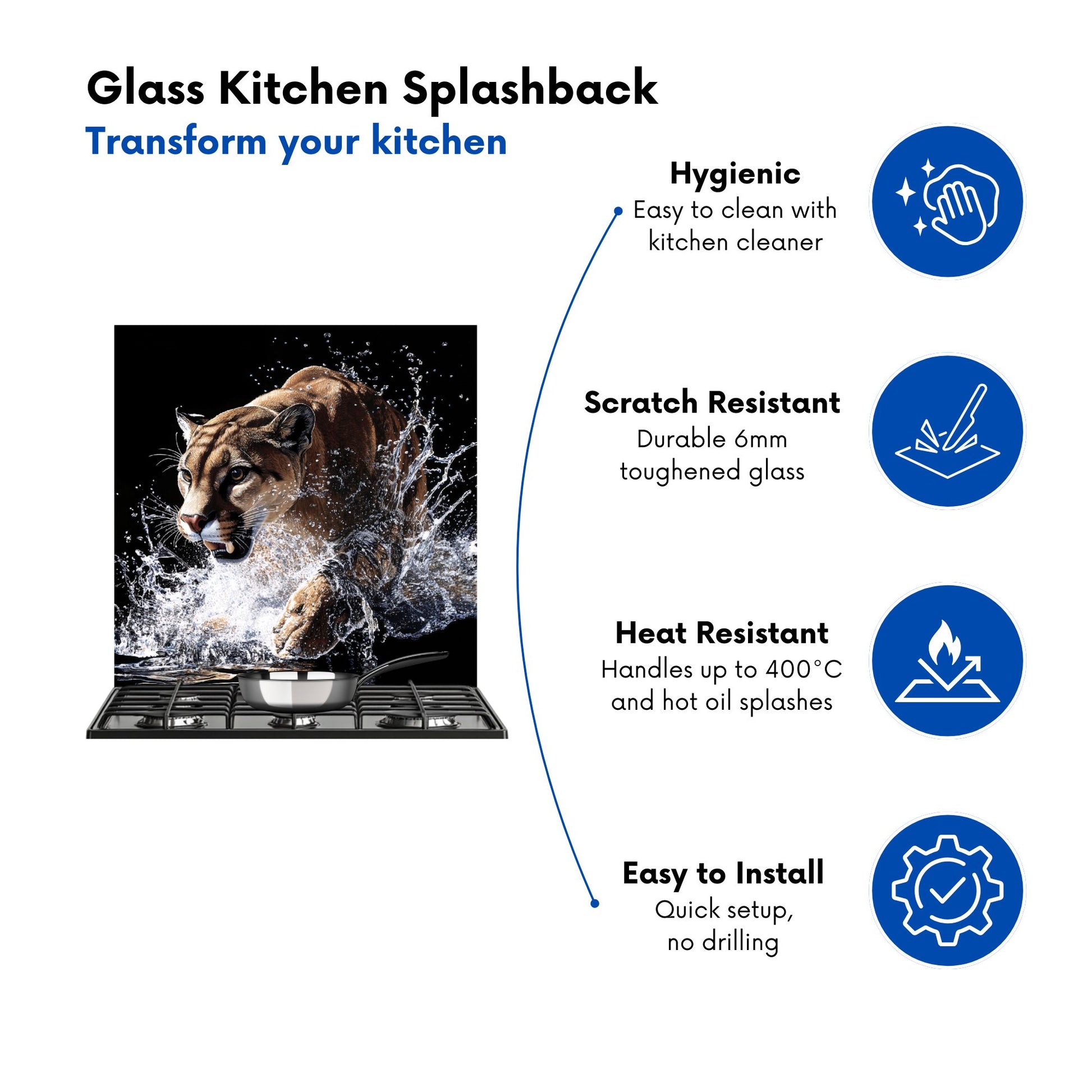 Glass Kitchen Splashback
Transform your kitchen

Hygienic
Easy to clean with kitchen cleaner

Scratch Resistant
Durable 6mm toughened glass

Heat Resistant
Handles up to 400°C and hot oil splashes

Easy to Install
Quick setup, no drilling