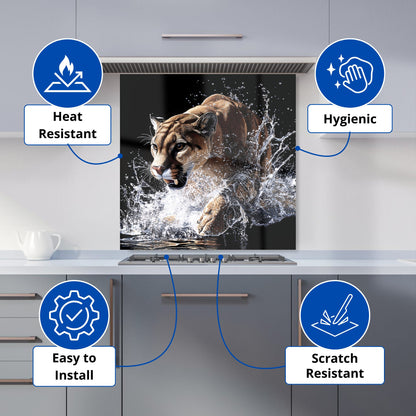 Heat Resistant

Hygienic

Easy to Install

Scratch Resistant