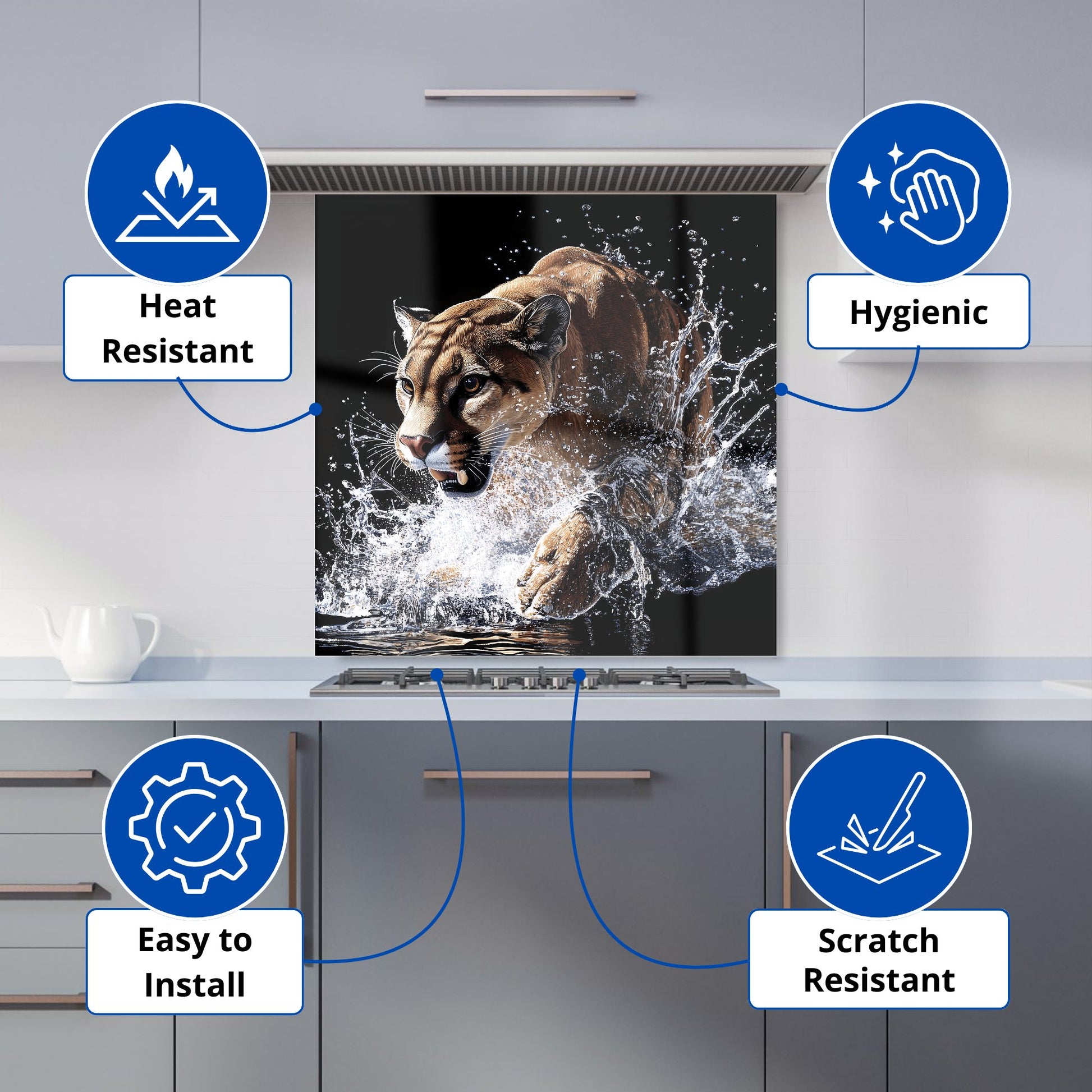 Heat Resistant

Hygienic

Easy to Install

Scratch Resistant