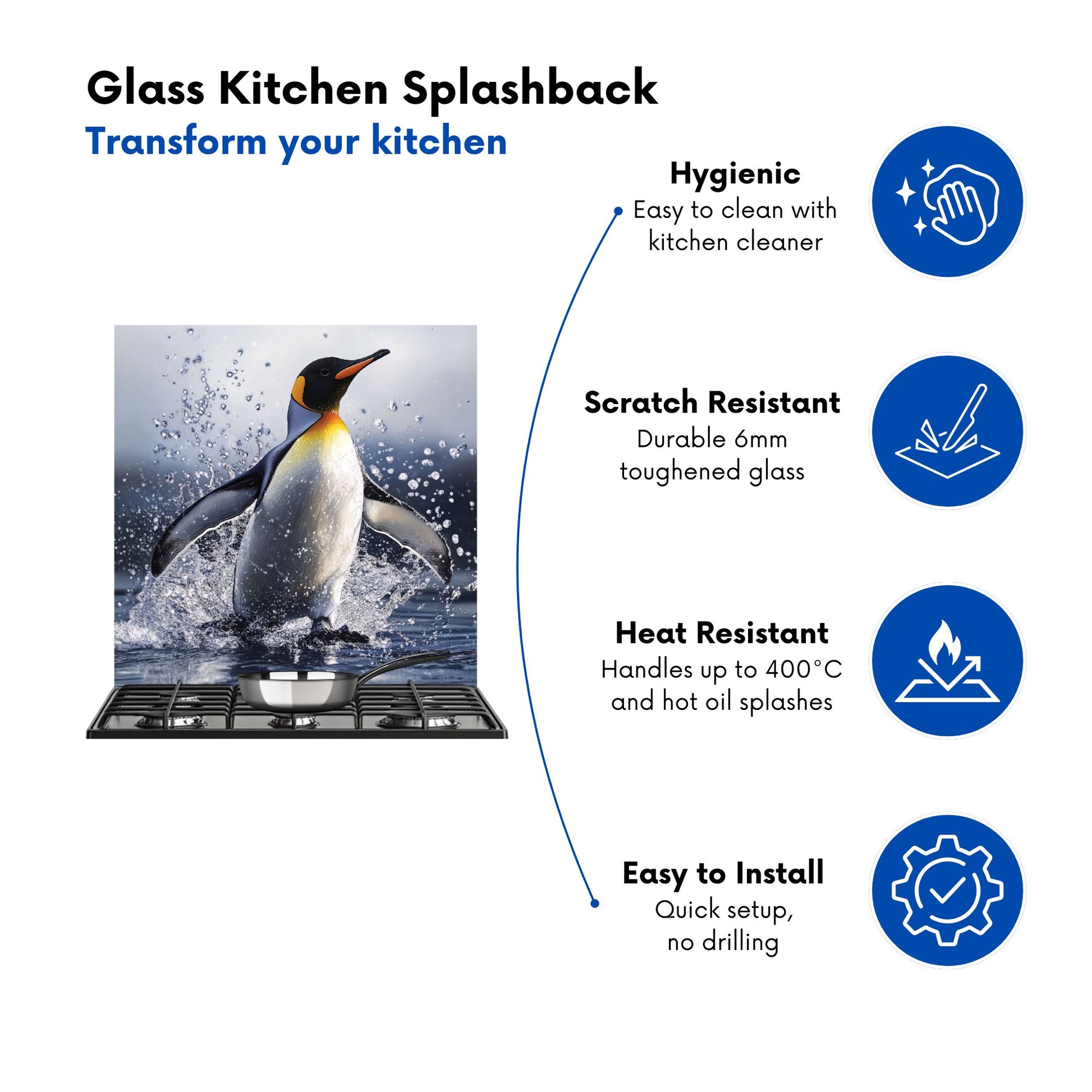 Glass Kitchen Splashback
Transform your kitchen

Hygienic
Easy to clean with kitchen cleaner

Scratch Resistant
Durable 6mm toughened glass

Heat Resistant
Handles up to 400°C and hot oil splashes

Easy to Install
Quick setup, no drilling