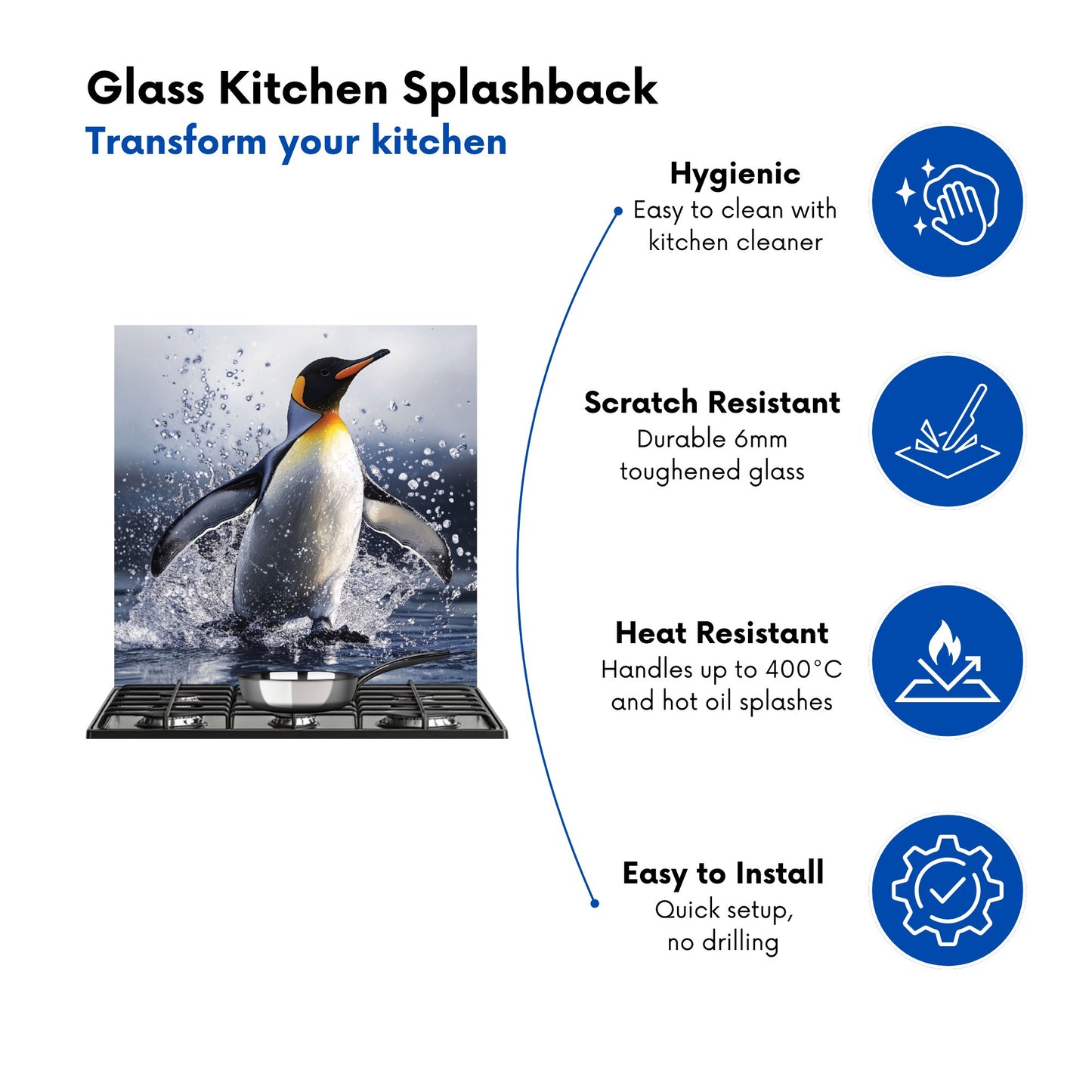 Glass Kitchen Splashback
Transform your kitchen

Hygienic
Easy to clean with kitchen cleaner

Scratch Resistant
Durable 6mm toughened glass

Heat Resistant
Handles up to 400°C and hot oil splashes

Easy to Install
Quick setup, no drilling