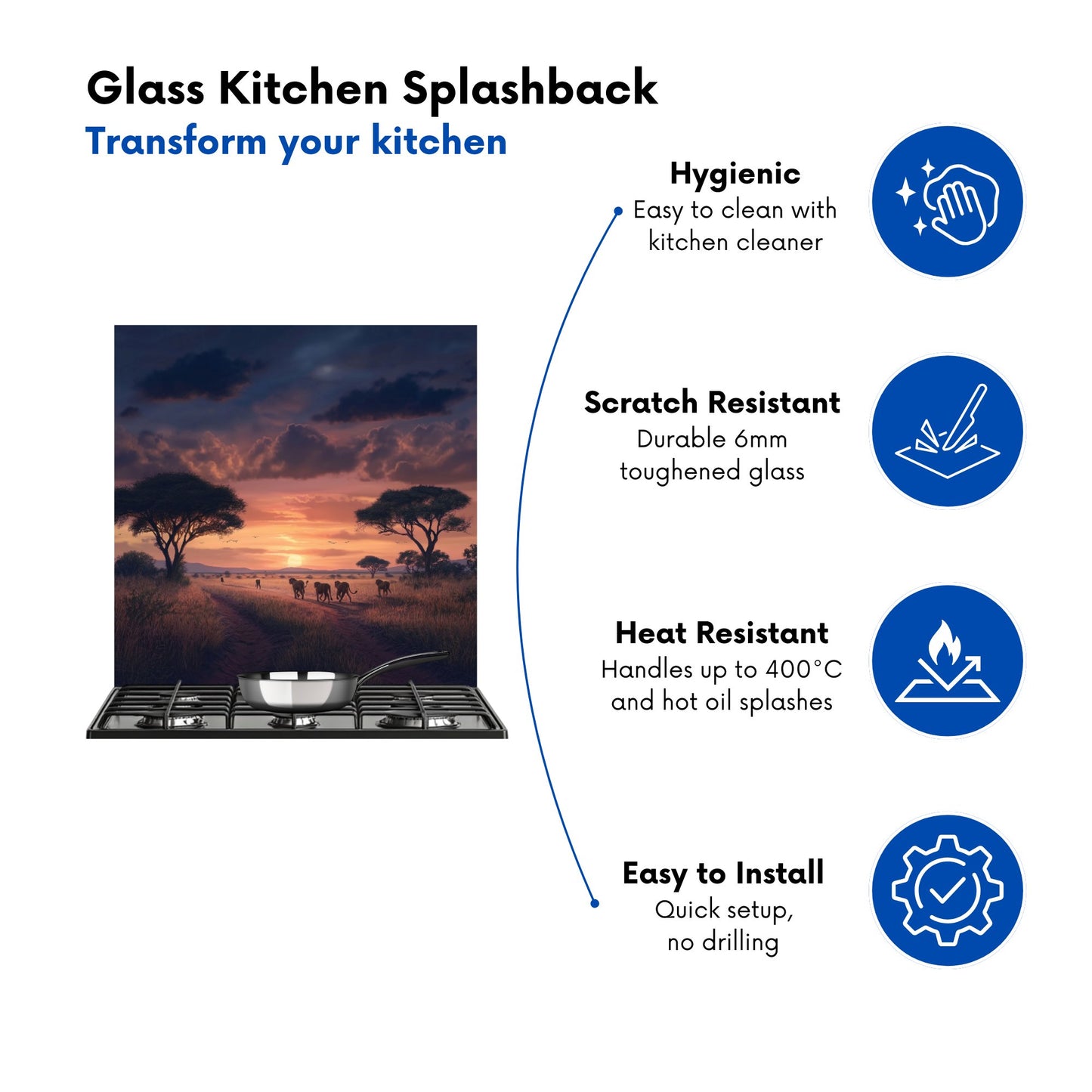 Glass Kitchen Splashback
Transform your kitchen

Hygienic
Easy to clean with kitchen cleaner

Scratch Resistant
Durable 6mm toughened glass

Heat Resistant
Handles up to 400°C and hot oil splashes

Easy to Install
Quick setup, no drilling