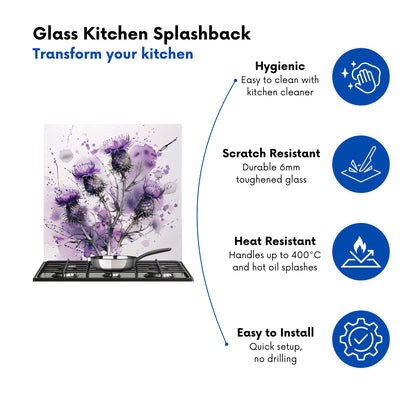 Glass Kitchen Splashback
Transform your kitchen

Hygienic
Easy to clean with kitchen cleaner

Scratch Resistant
Durable 6mm toughened glass

Heat Resistant
Handles up to 400°C and hot oil splashes

Easy to Install
Quick setup, no drilling