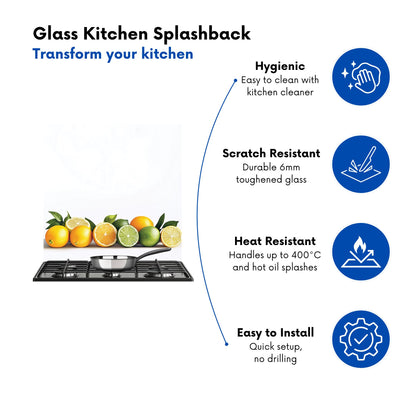 Glass Kitchen Splashback
Transform your kitchen

Hygienic
Easy to clean with kitchen cleaner

Scratch Resistant
Durable 6mm toughened glass

Heat Resistant
Handles up to 400°C and hot oil splashes

Easy to Install
Quick setup, no drilling