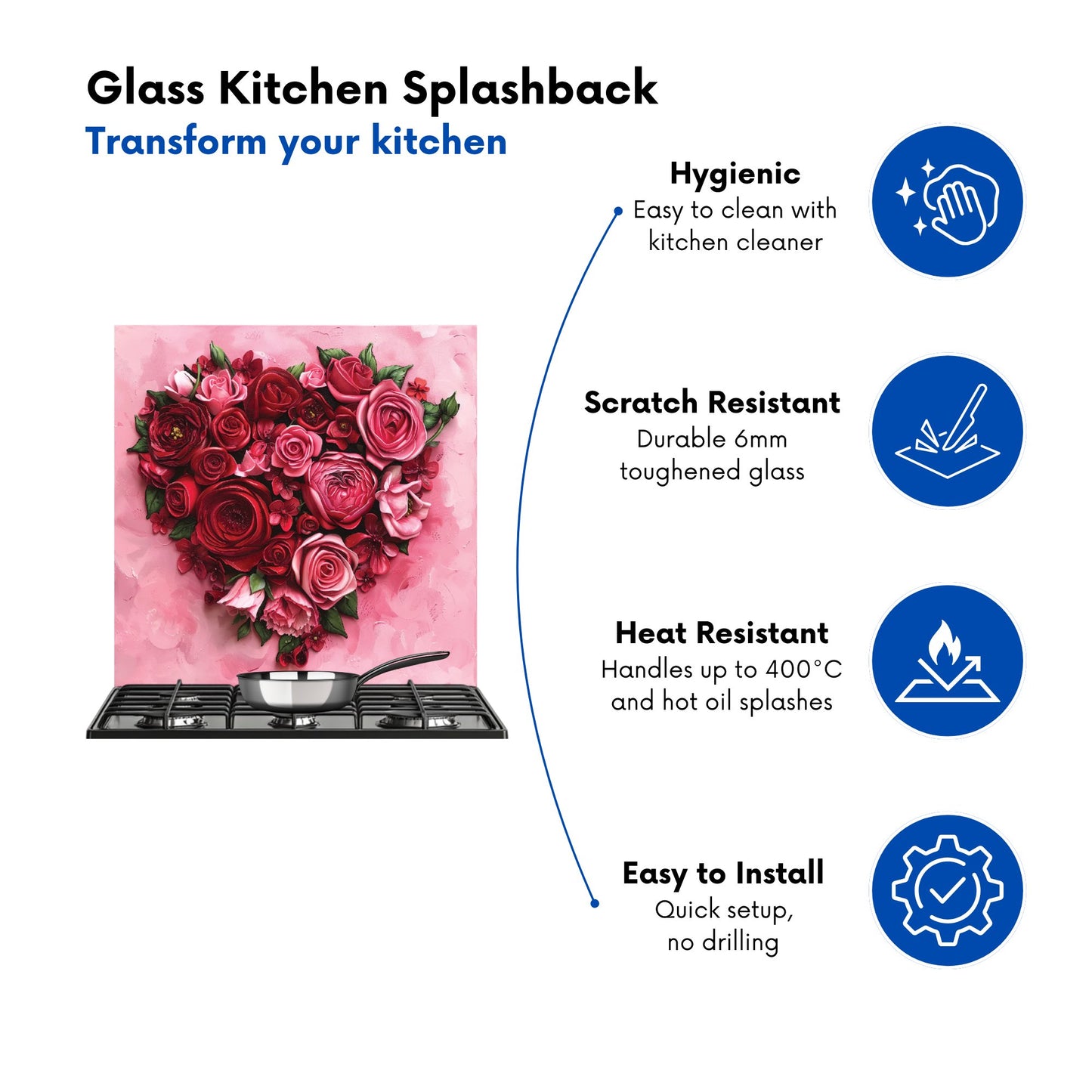 Glass Kitchen Splashback
Transform your kitchen

Hygienic
Easy to clean with kitchen cleaner

Scratch Resistant
Durable 6mm toughened glass

Heat Resistant
Handles up to 400°C and hot oil splashes

Easy to Install
Quick setup, no drilling