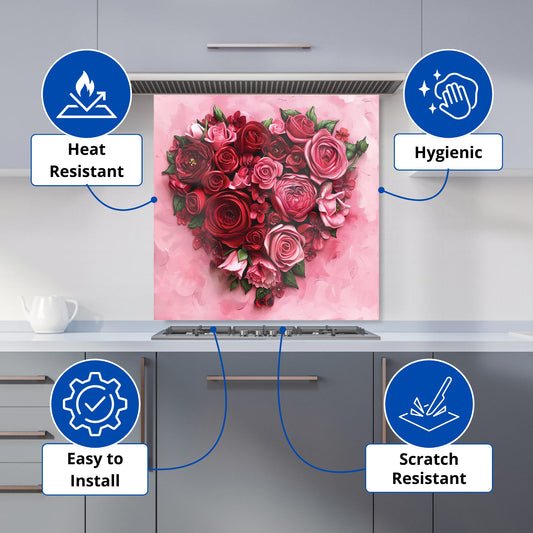 Heat Resistant

Hygienic

Easy to Install

Scratch Resistant