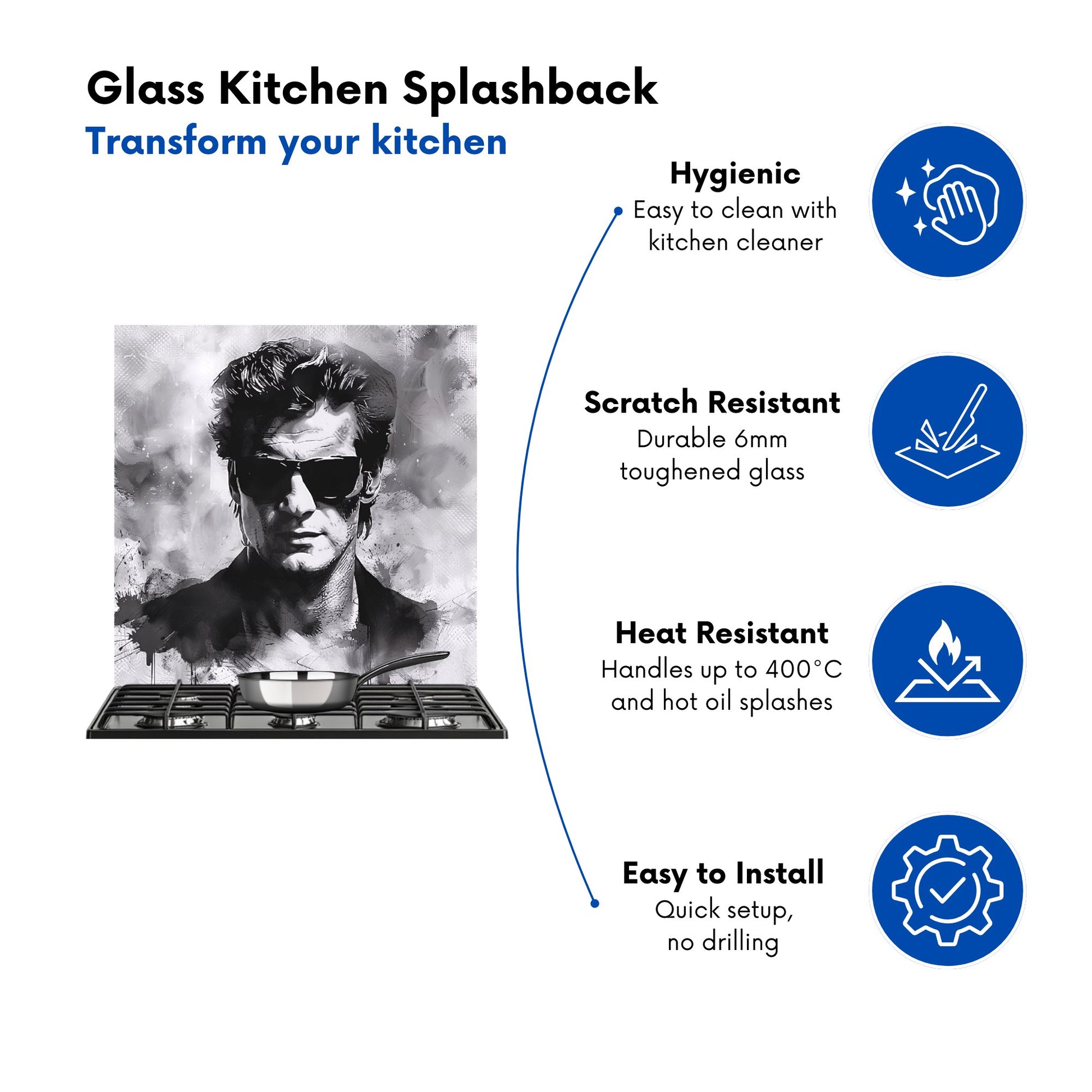 Glass Kitchen Splashback
Transform your kitchen

Hygienic
Easy to clean with kitchen cleaner

Scratch Resistant
Durable 6mm toughened glass

Heat Resistant
Handles up to 400°C and hot oil splashes

Easy to Install
Quick setup, no drilling