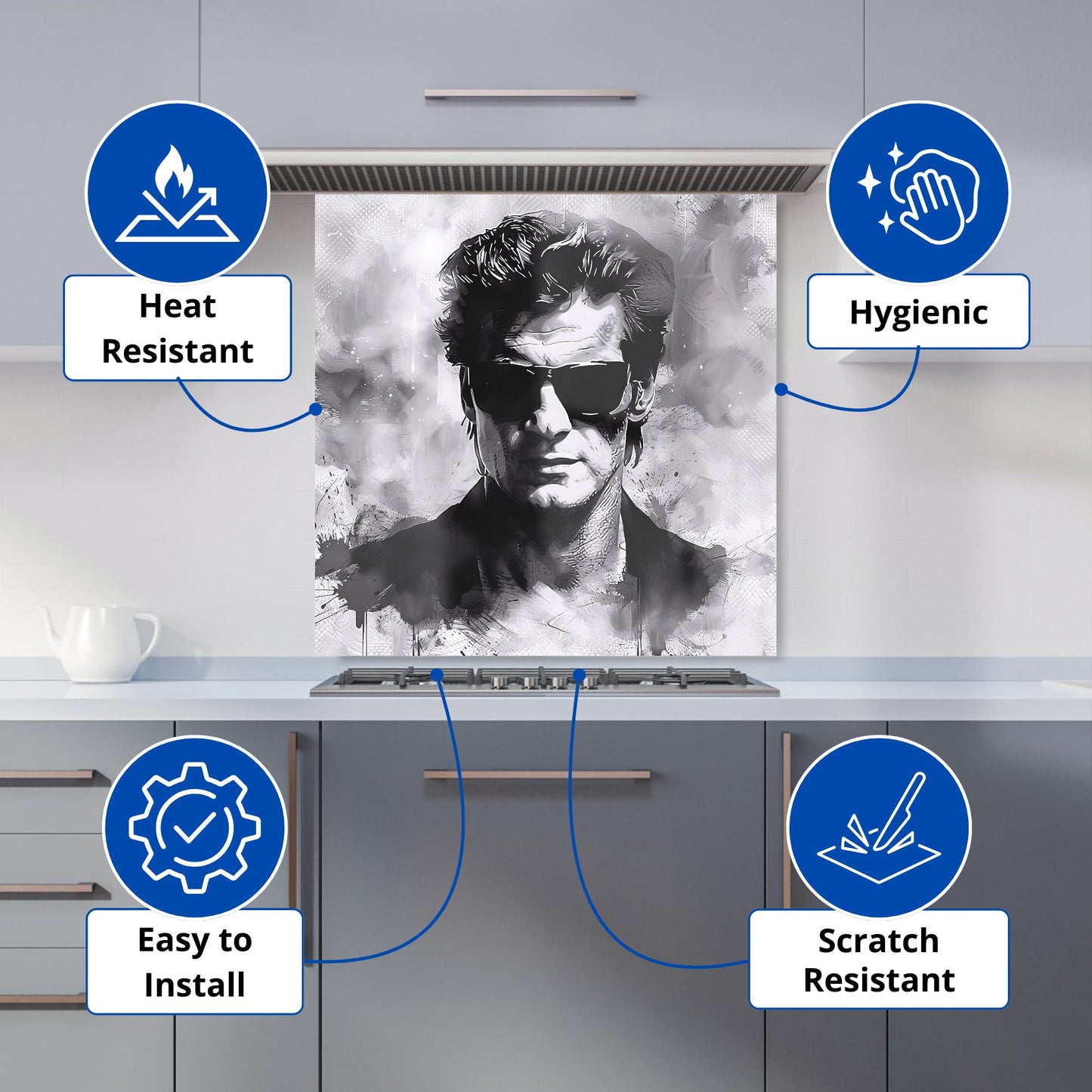 Heat Resistant

Hygienic

Easy to Install

Scratch Resistant