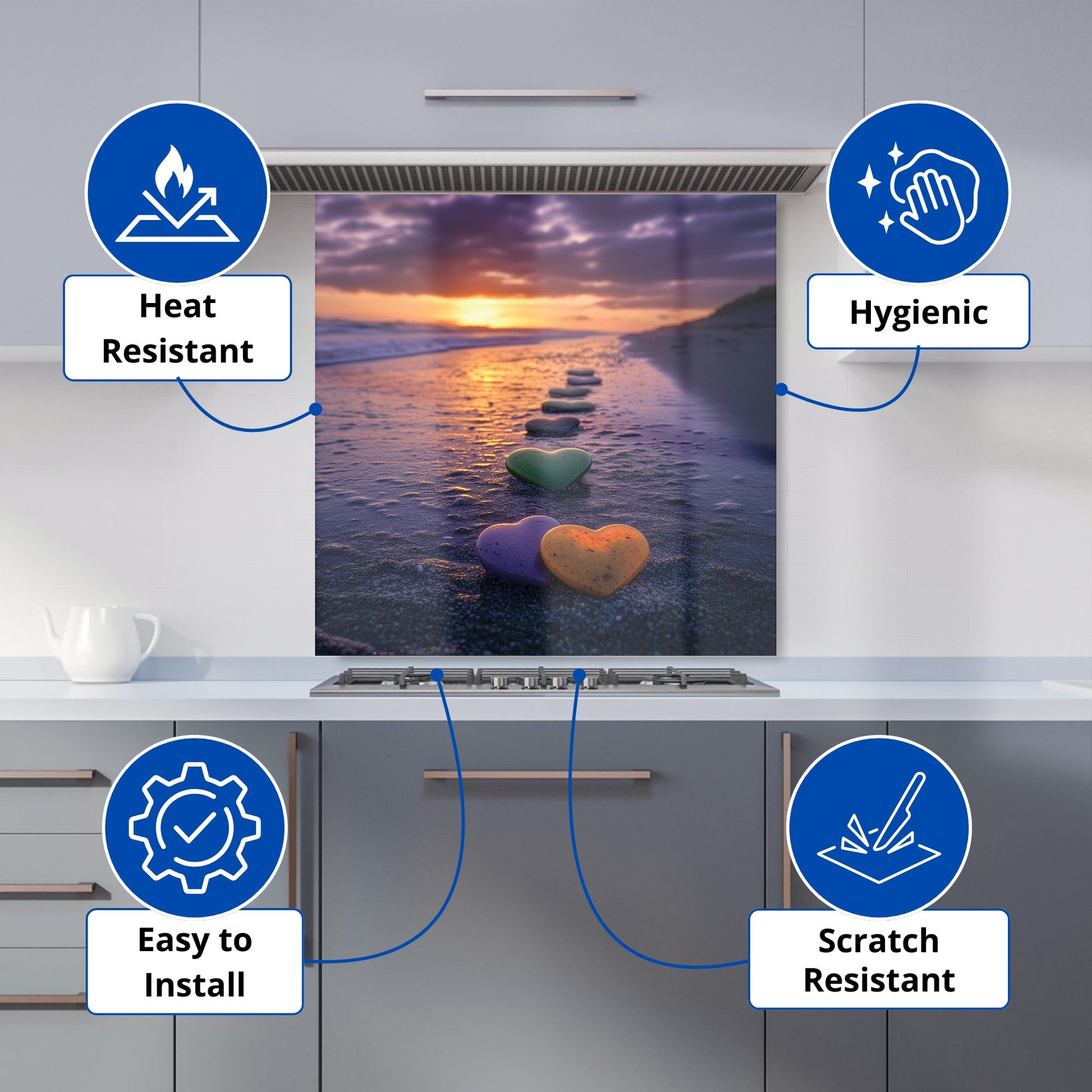 Heat Resistant

Hygienic

Easy to Install

Scratch Resistant