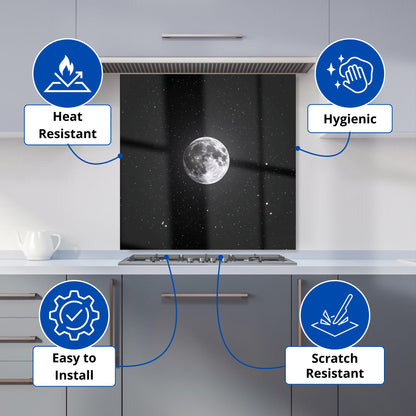 Heat Resistant

Hygienic

Easy to Install

Scratch Resistant