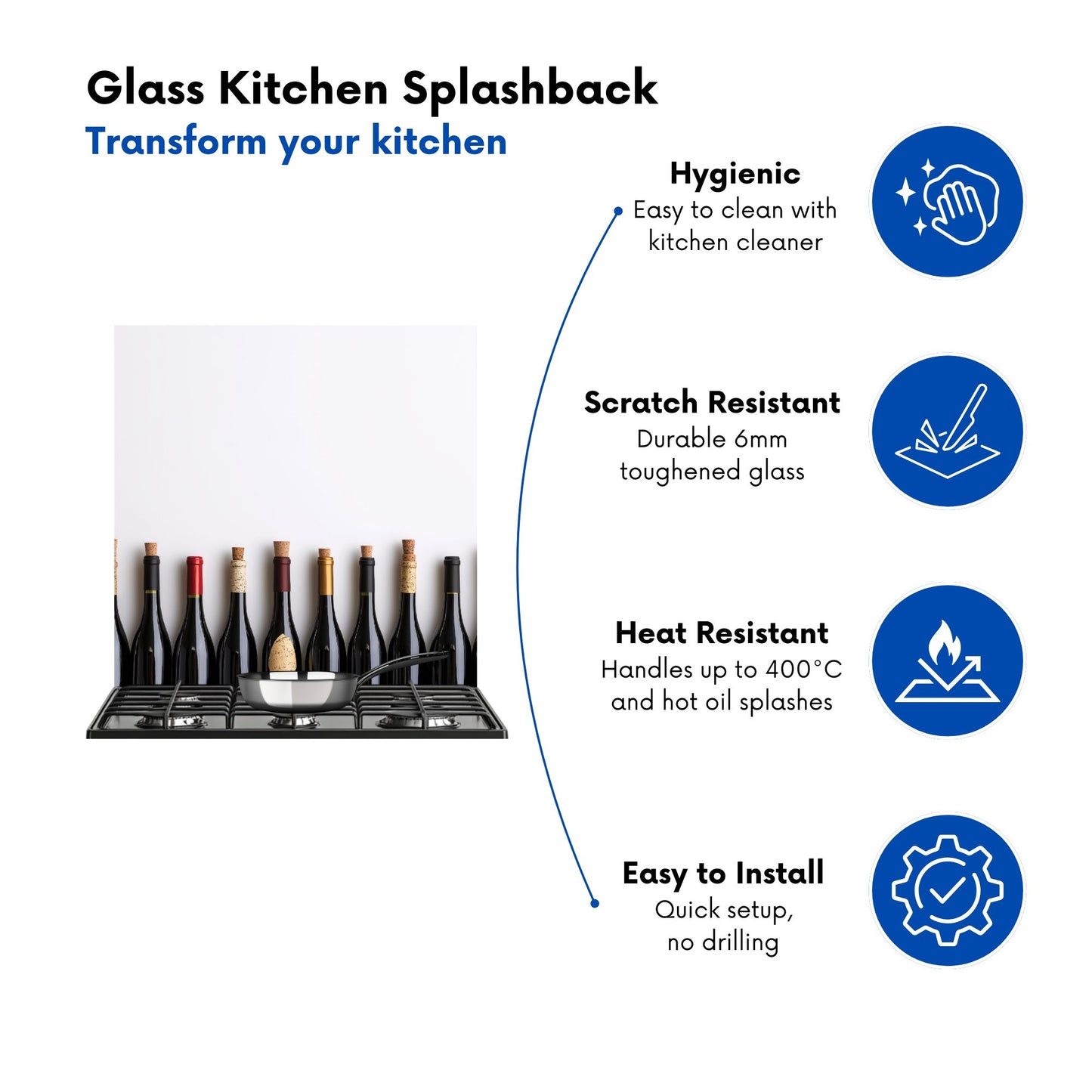 Glass Kitchen Splashback
Transform your kitchen

Hygienic
Easy to clean with kitchen cleaner

Scratch Resistant
Durable 6mm toughened glass

Heat Resistant
Handles up to 400°C and hot oil splashes

Easy to Install
Quick setup, no drilling