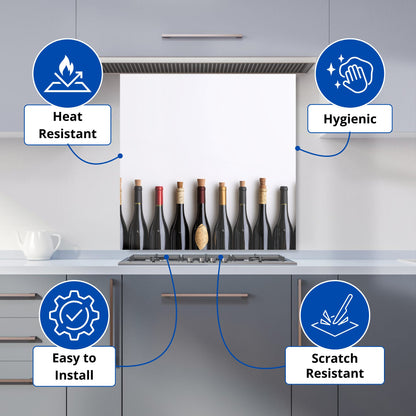 Heat Resistant

Hygienic

Easy to Install

Scratch Resistant