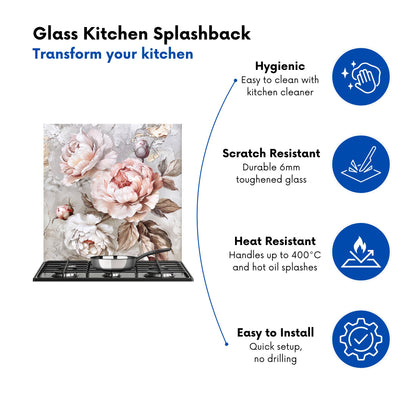 Glass Kitchen Splashback
Transform your kitchen

Hygienic
Easy to clean with kitchen cleaner

Scratch Resistant
Durable 6mm toughened glass

Heat Resistant
Handles up to 400°C and hot oil splashes

Easy to Install
Quick setup, no drilling